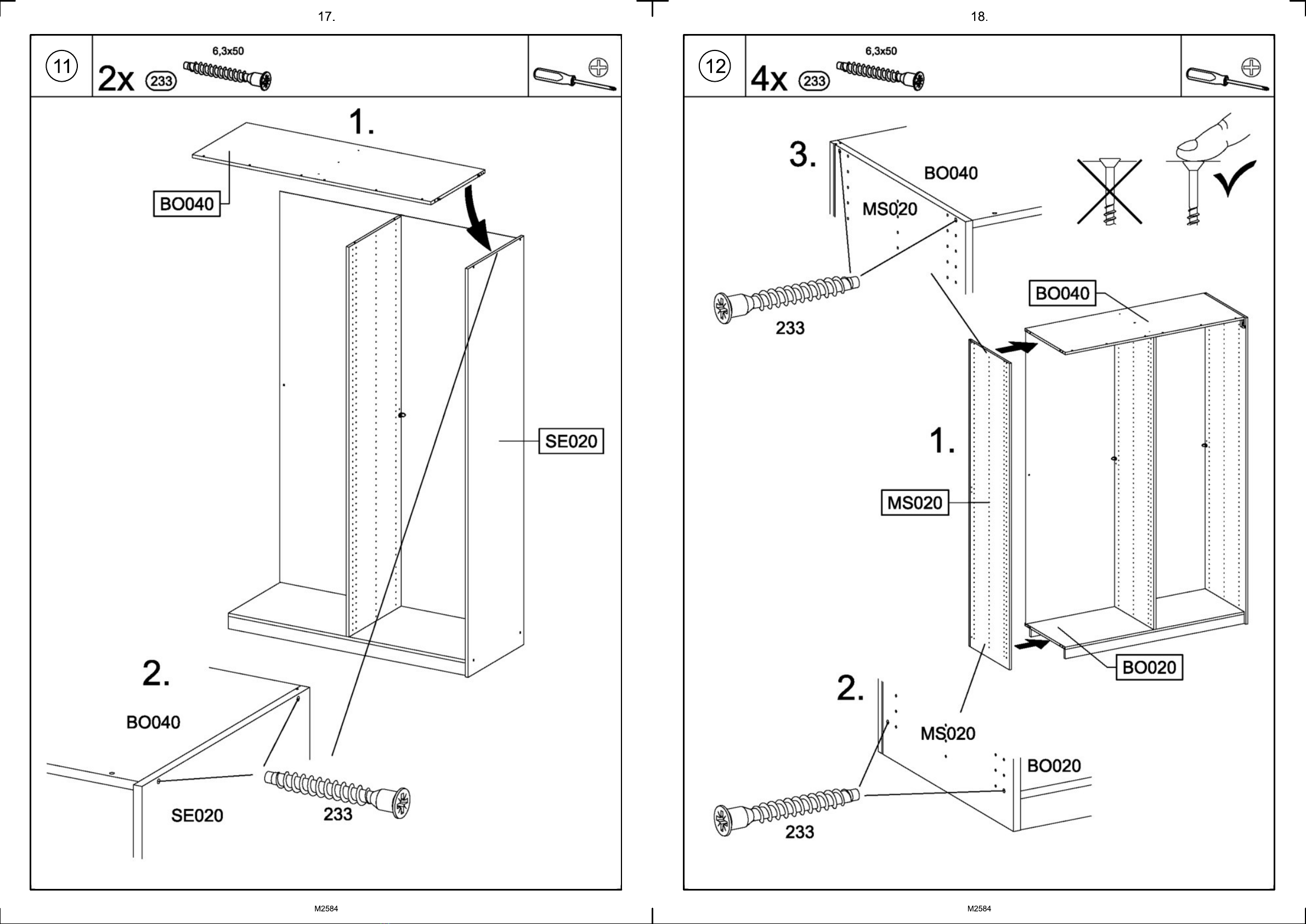 17.

11

2x 233 6,3x50

1.

BO040

SE020

2.

BO040

SE020

233

M2584

18.

12

4x 233 6,3x50

3.

BO040

MS020

233

BO040

1.

MS020

BO020

2.

MS020

BO020

233

M2584