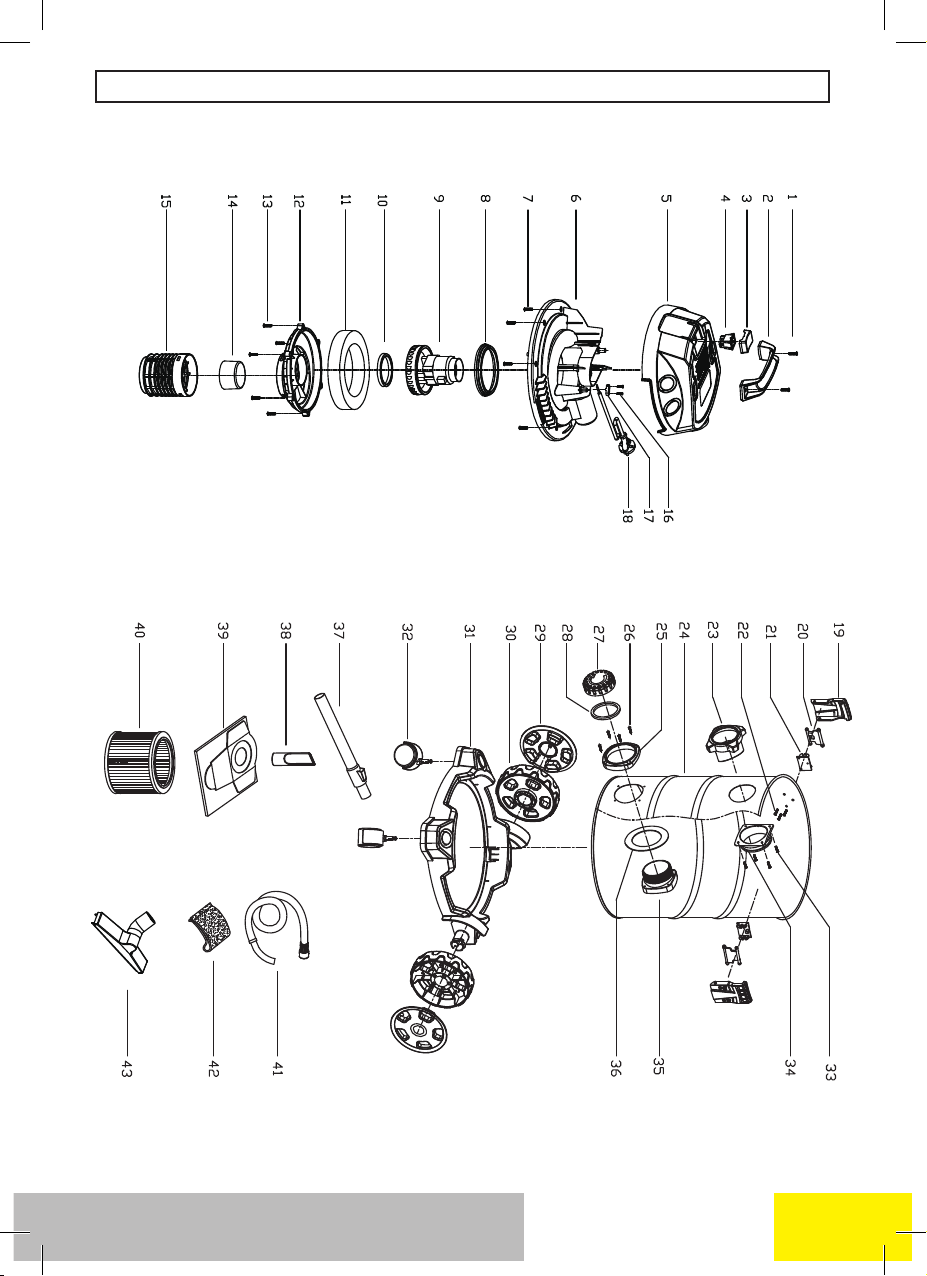 1
2
3
4
5
6
7
8
9
10
11
12
13
14
15
16
17
18
19
20
21
22
23
24
25
26
27
28
29
30
31
32
37
38
39
40
33
34
35
36
41
42
43