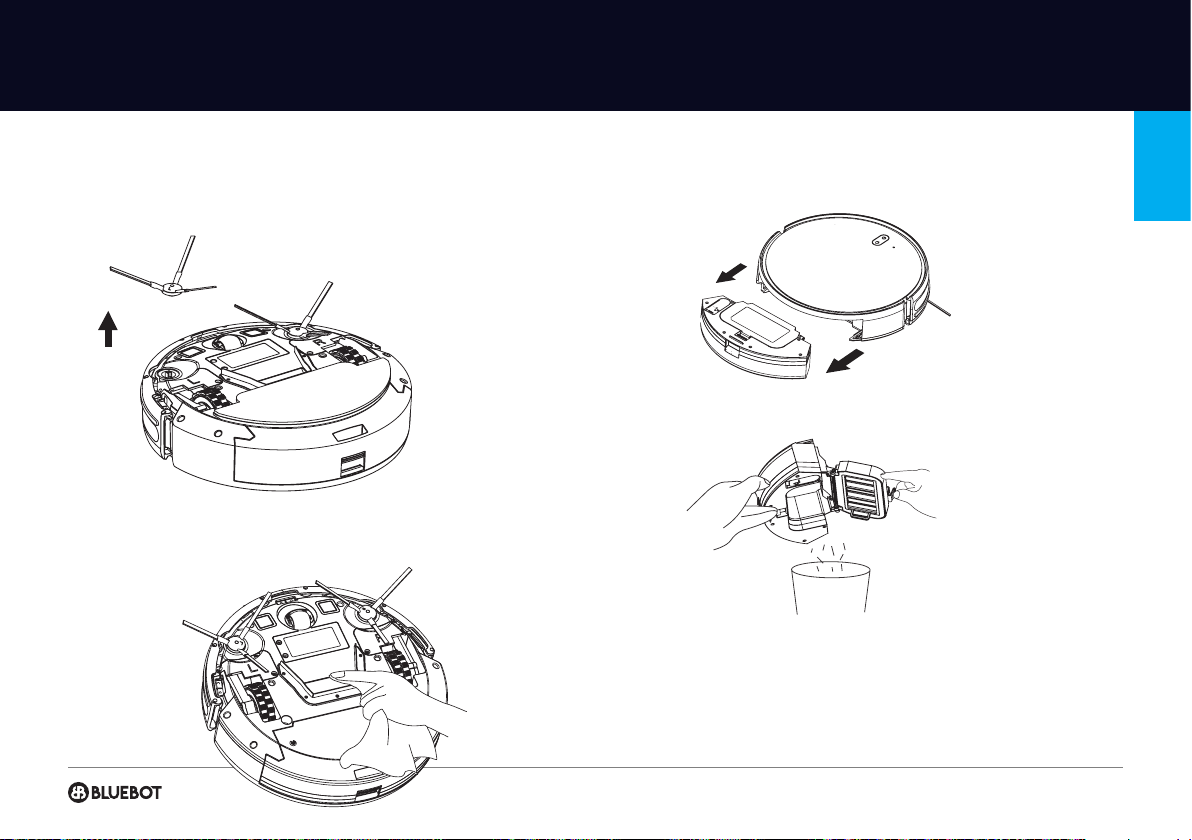 BLUEBOT