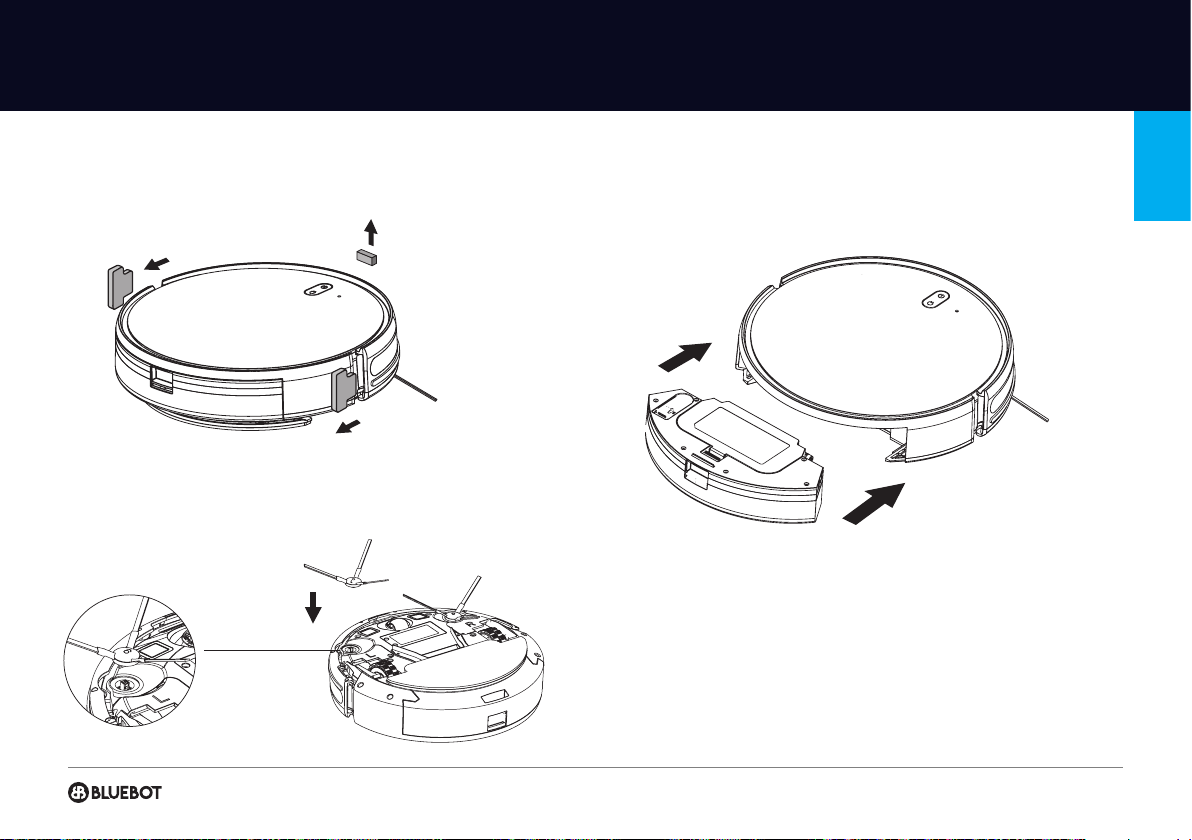 BLUEBOT