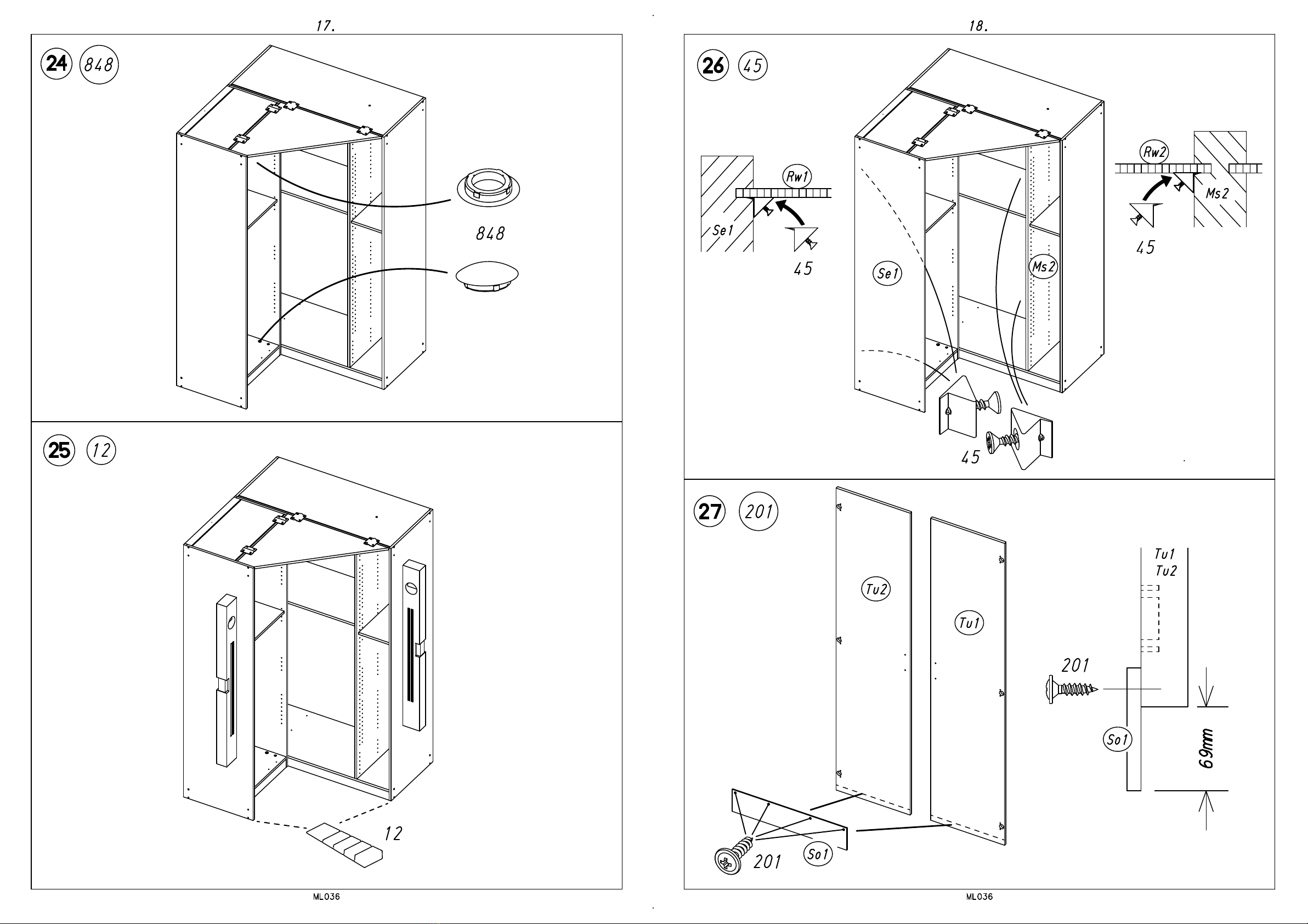 17.

24 848

848

25 12

12

ML036

18.

26 45

Rw1

Se1

45

Se1

Ms2

Rw2

Ms2

45

45

27 201

Tu2

Tu1

Tu1
Tu2

201

So1

69mm

201

So1

ML036