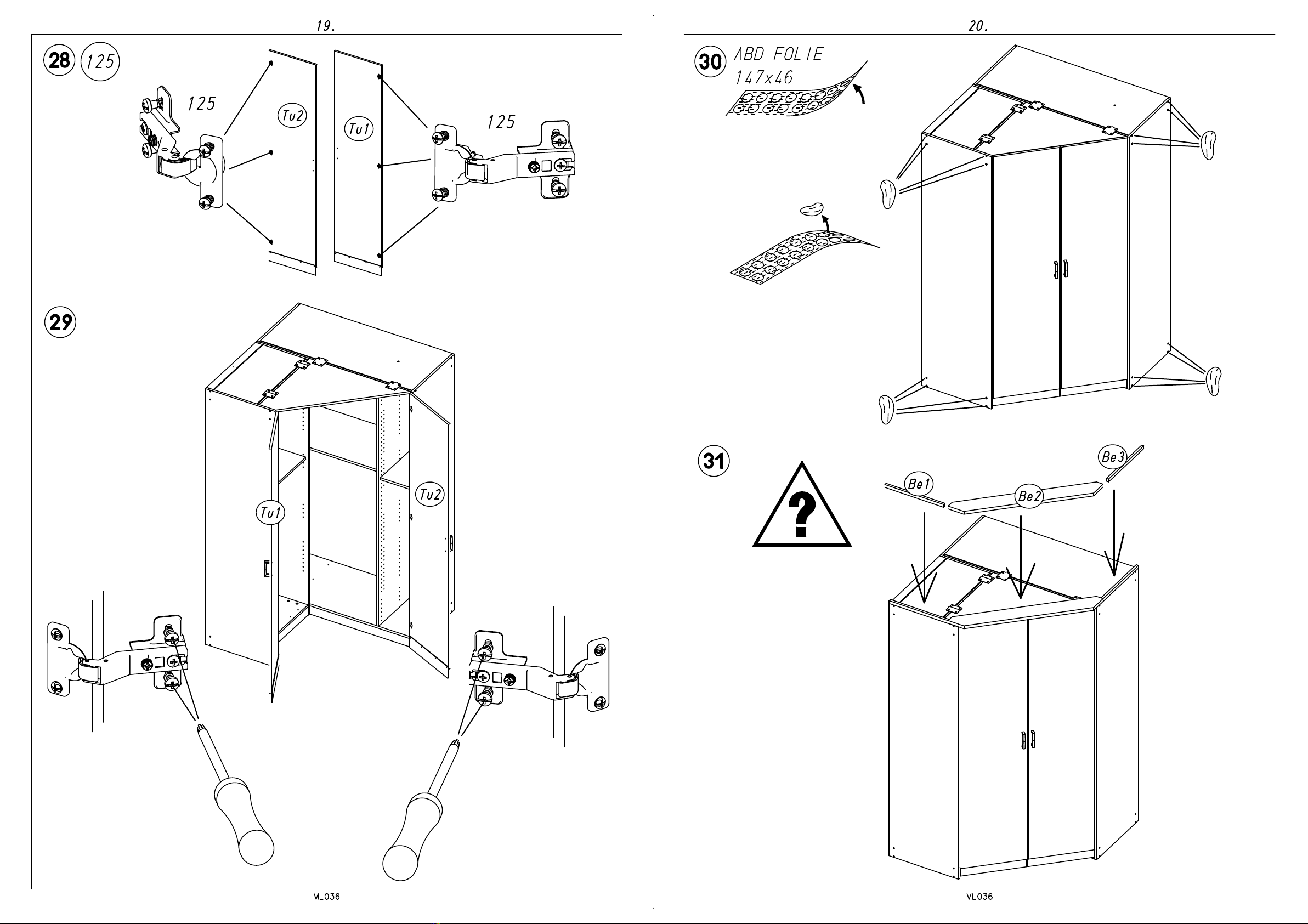 19.

28 125

125

Tu2

Tu1

125

29

Tu1

Tu2

ML036

20.

30 ABD-FOLIE 147x46

31

?

Be1

Be2

Be3

ML036