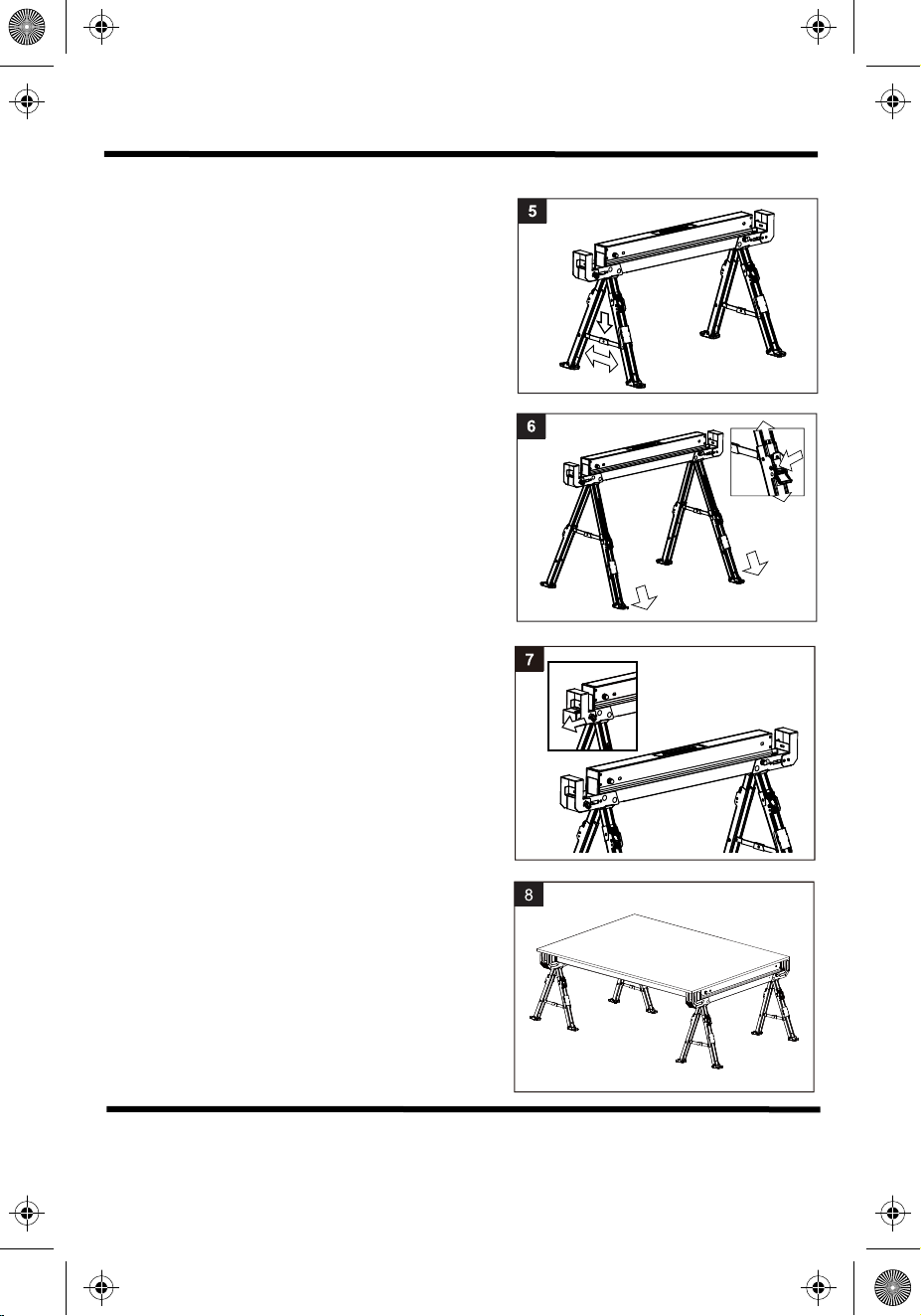 5

6

7

8