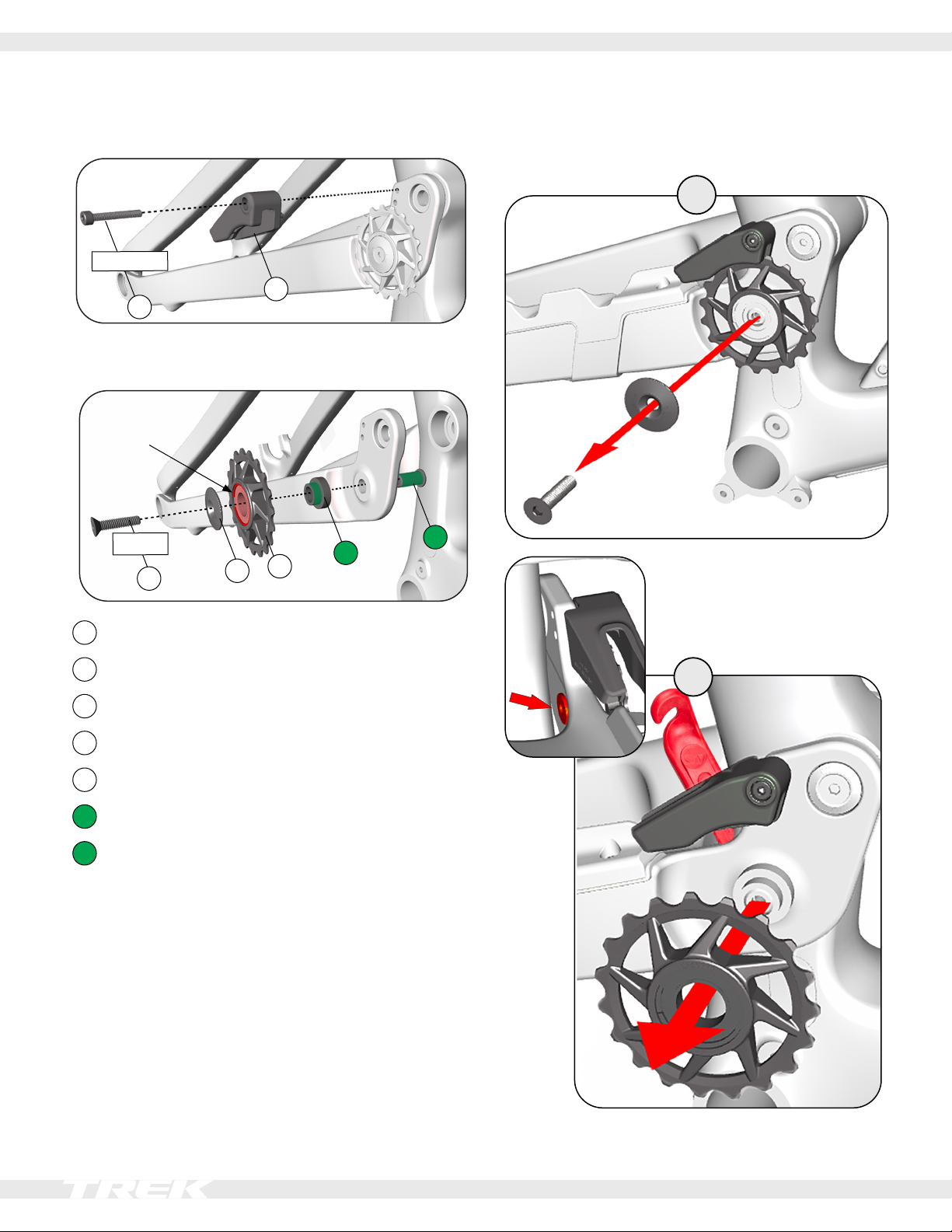 TREK