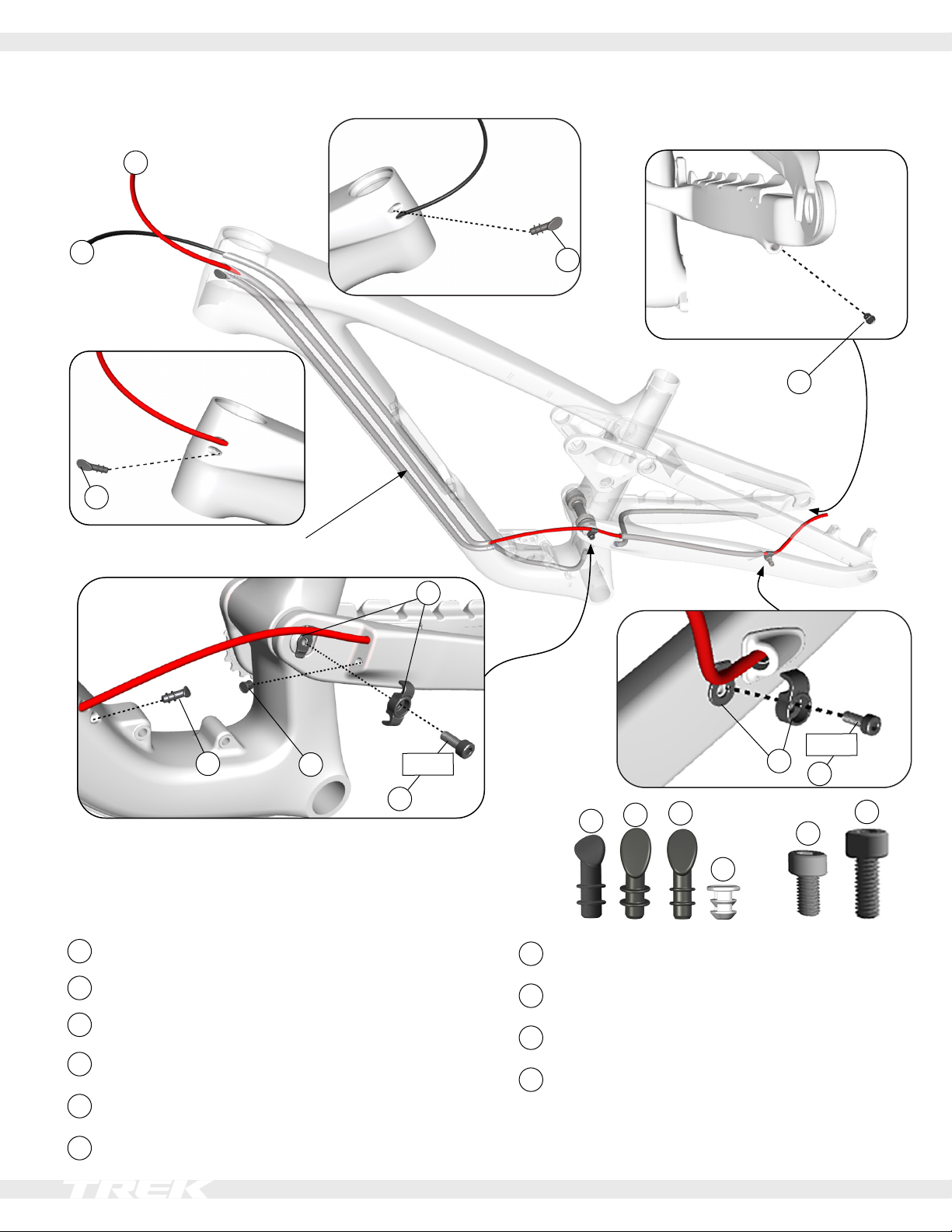 TREK