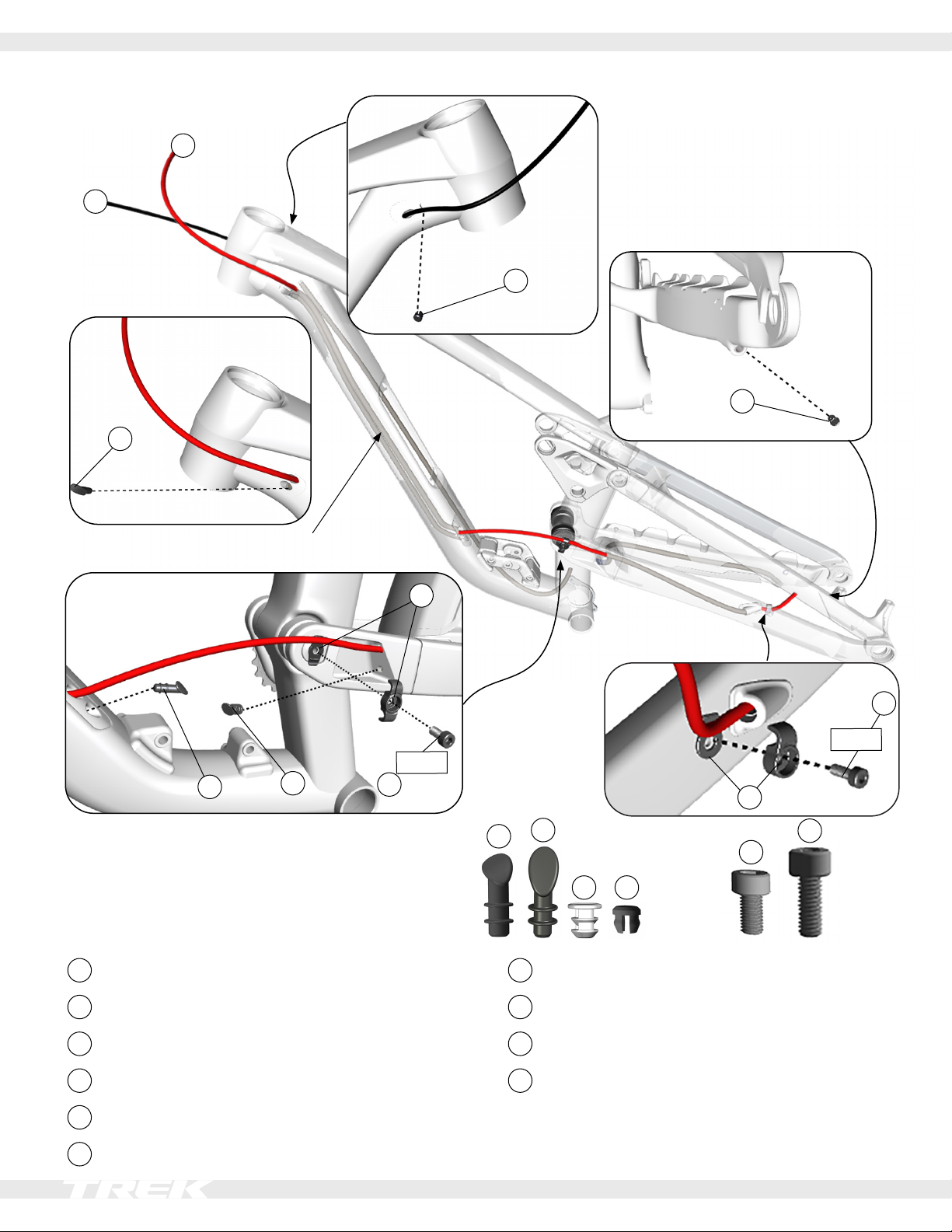 TREK