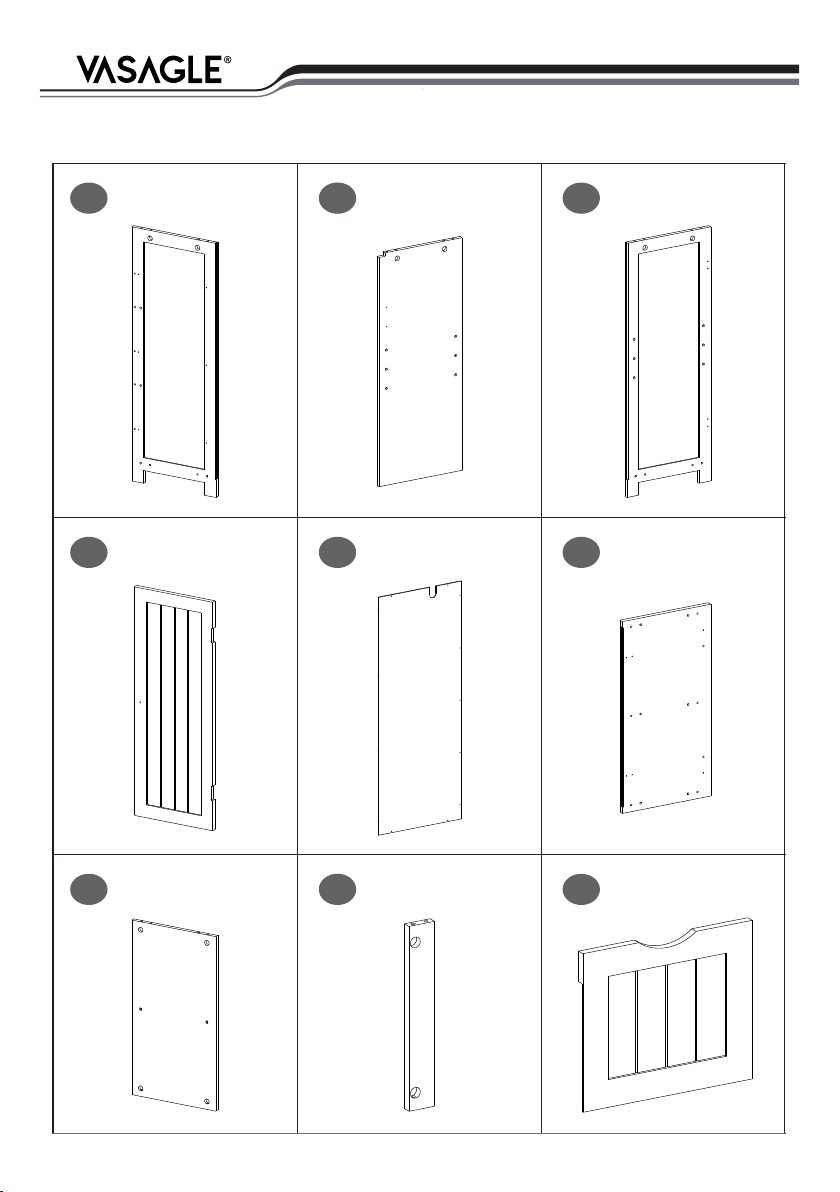 VASAGLE®