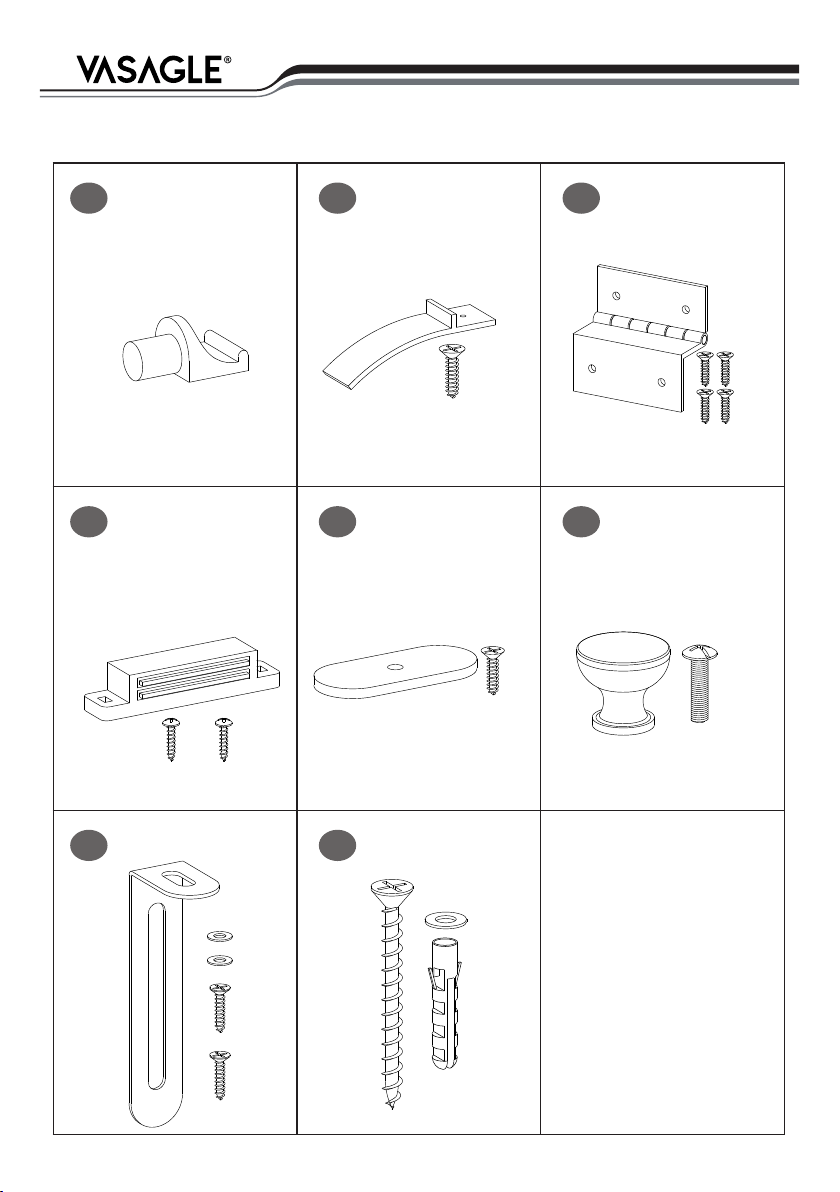 VASAGLE®