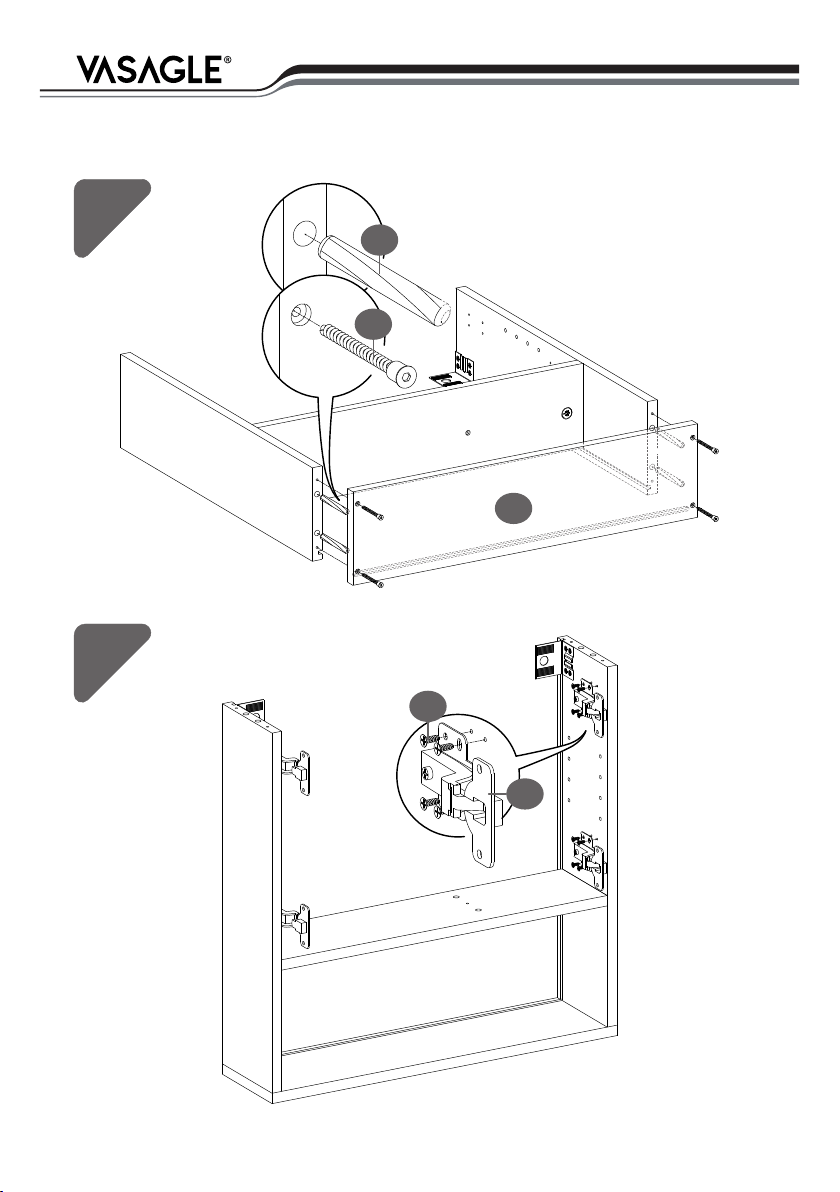 VASAGLE®