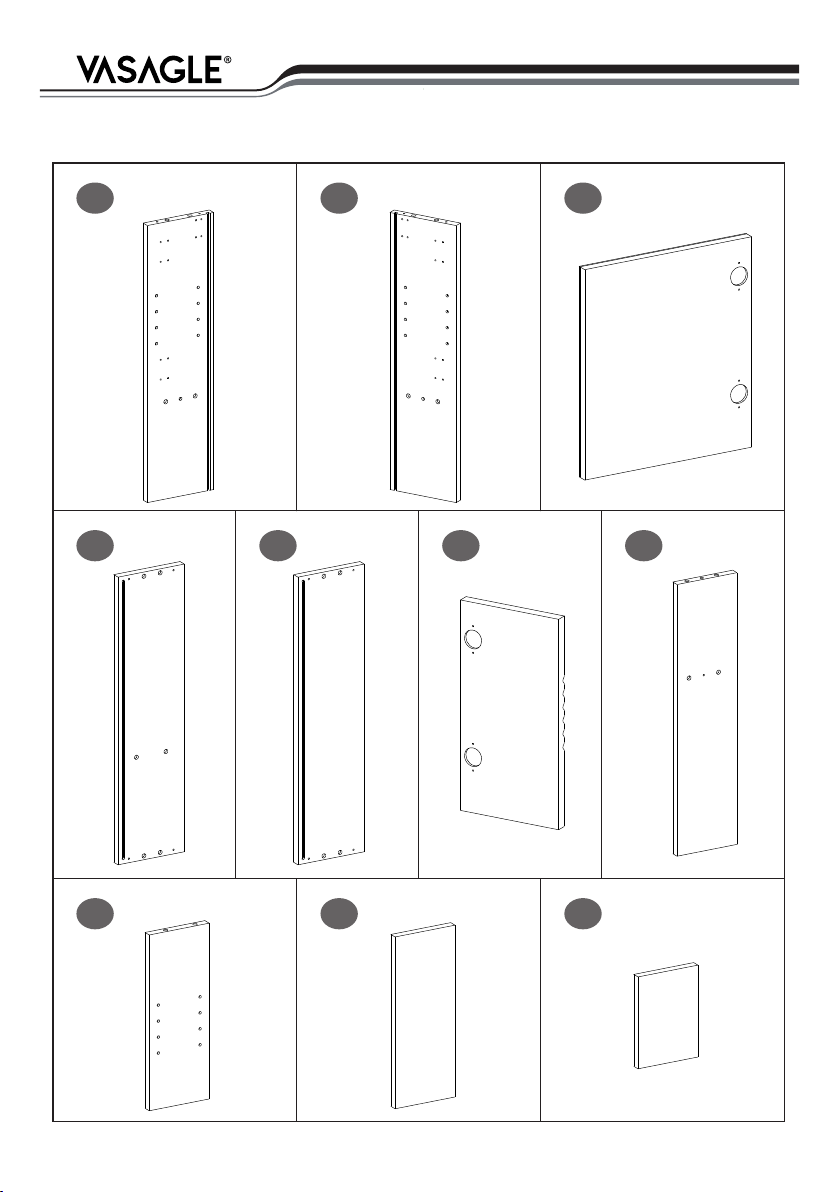 VASAGLE®