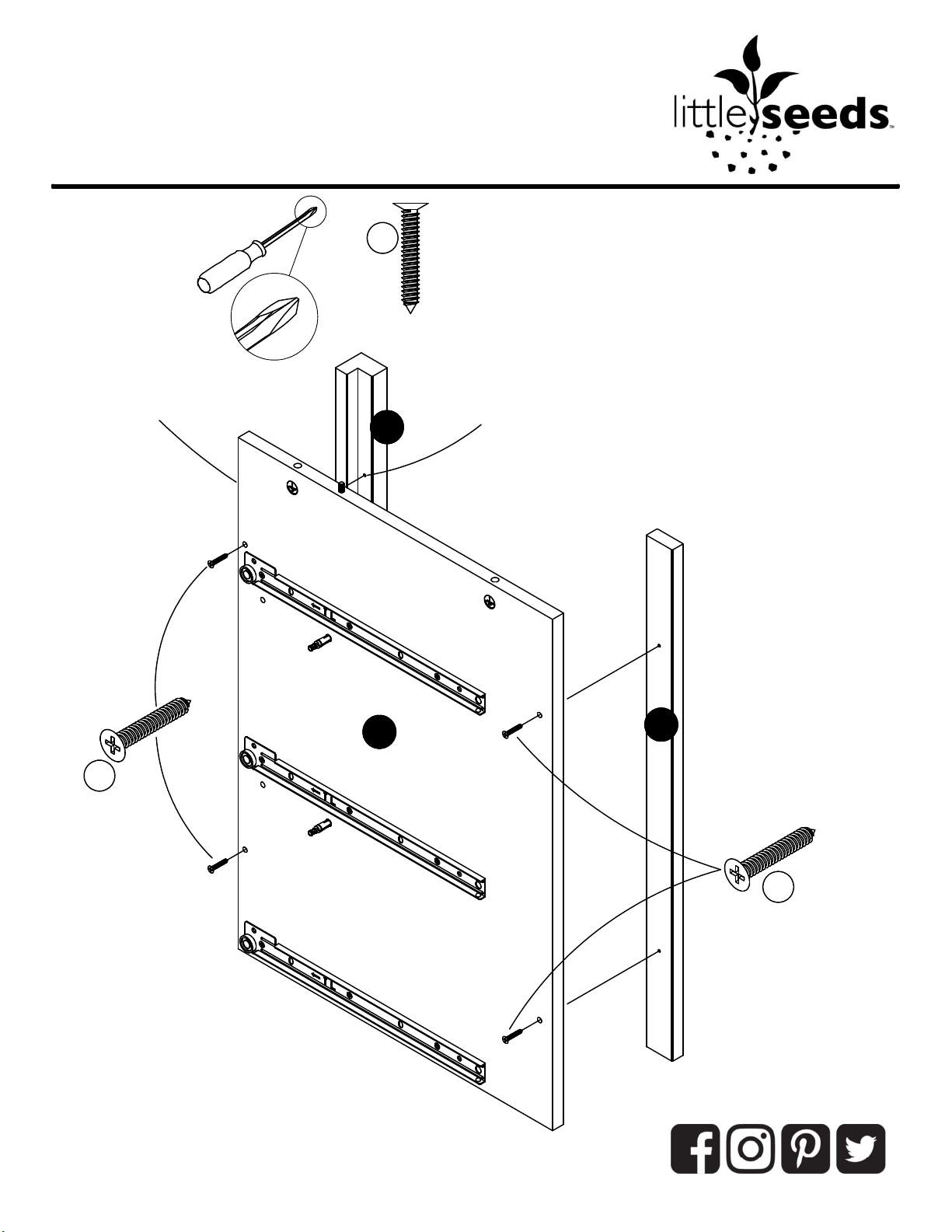 little seeds™