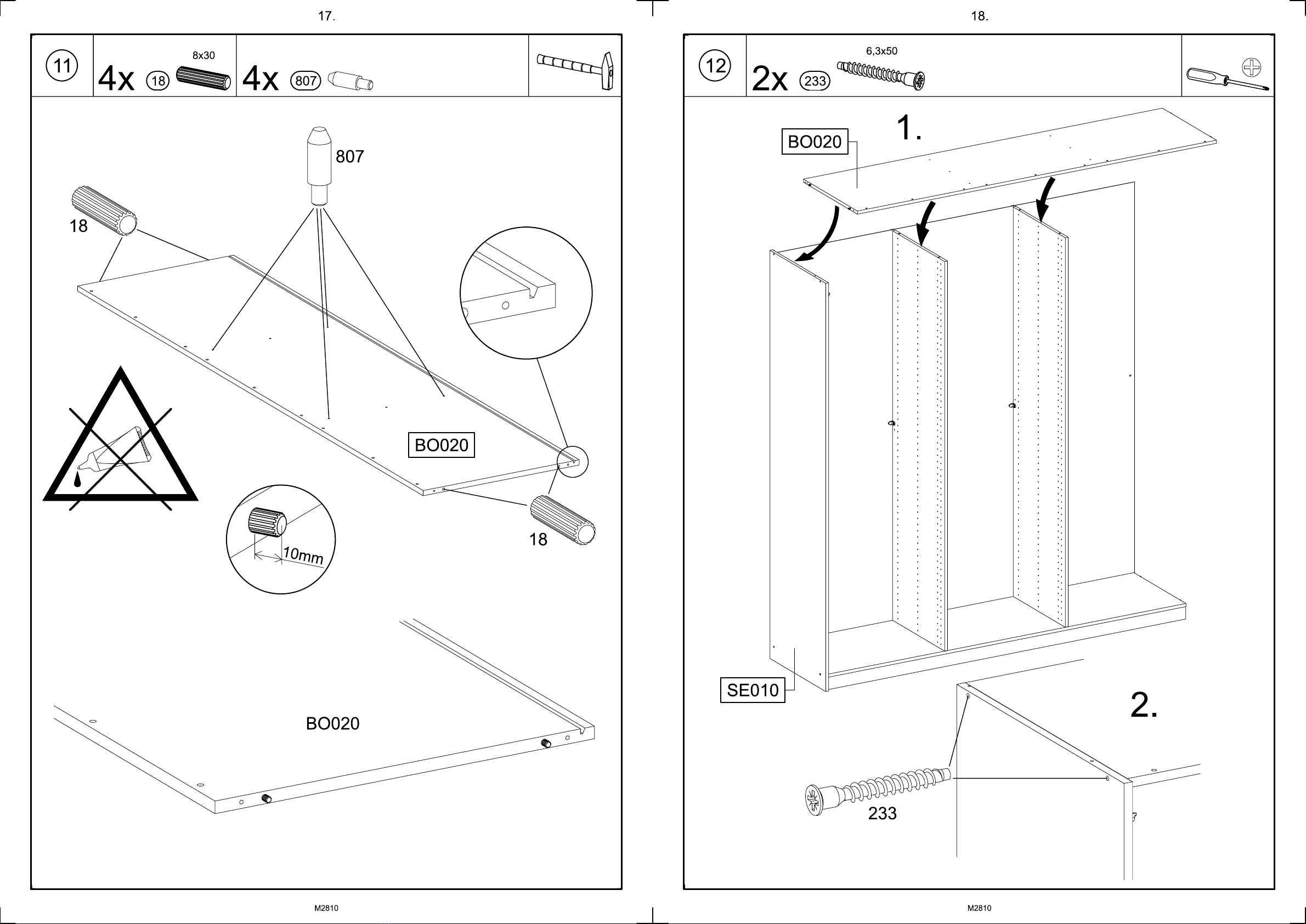 17.

11

4x 18 8x30

4x 807

807

18

BO020

18

10mm

BO020

M2810

18.

12

2x 233 6,3x50

1.

BO020

SE010

2.

233

M2810