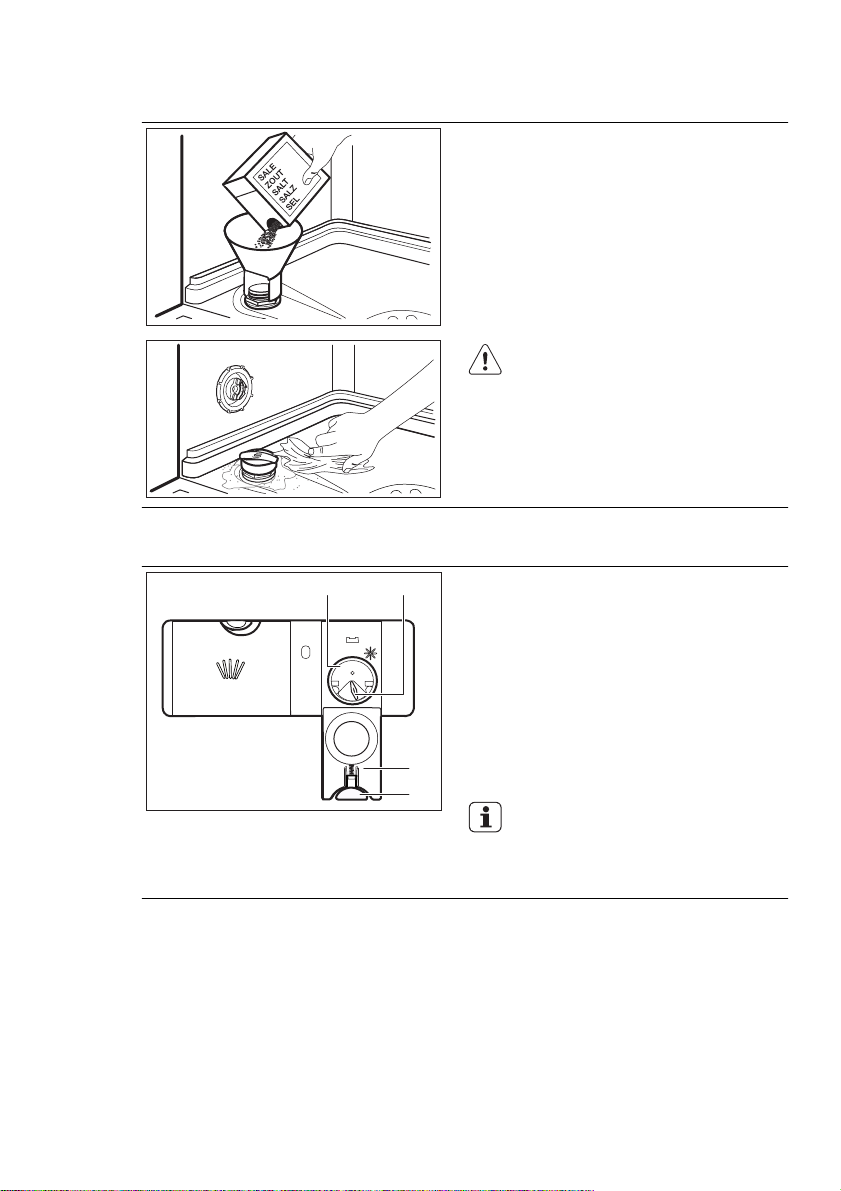 SALE
ZOUT
SALT
SALZ
SEL