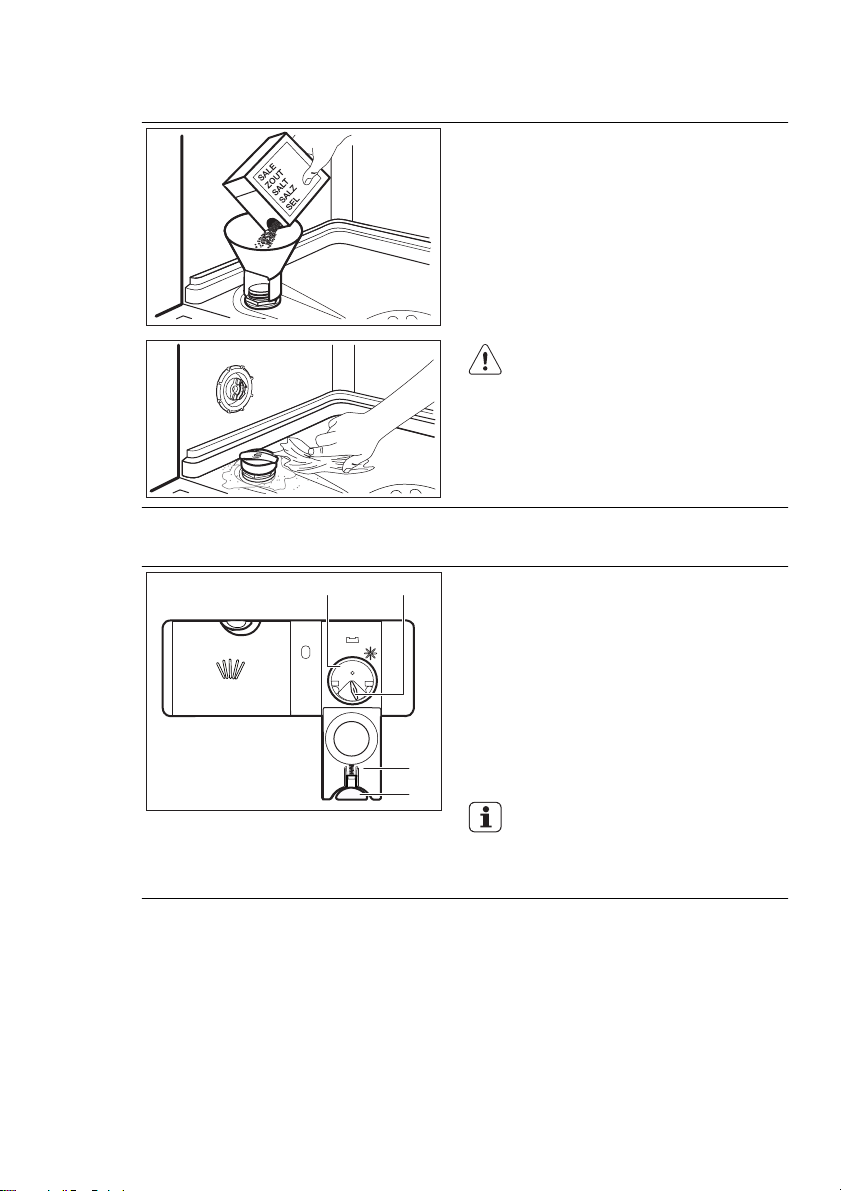 SALE
ZOUT
SALT
SALZ
SEL