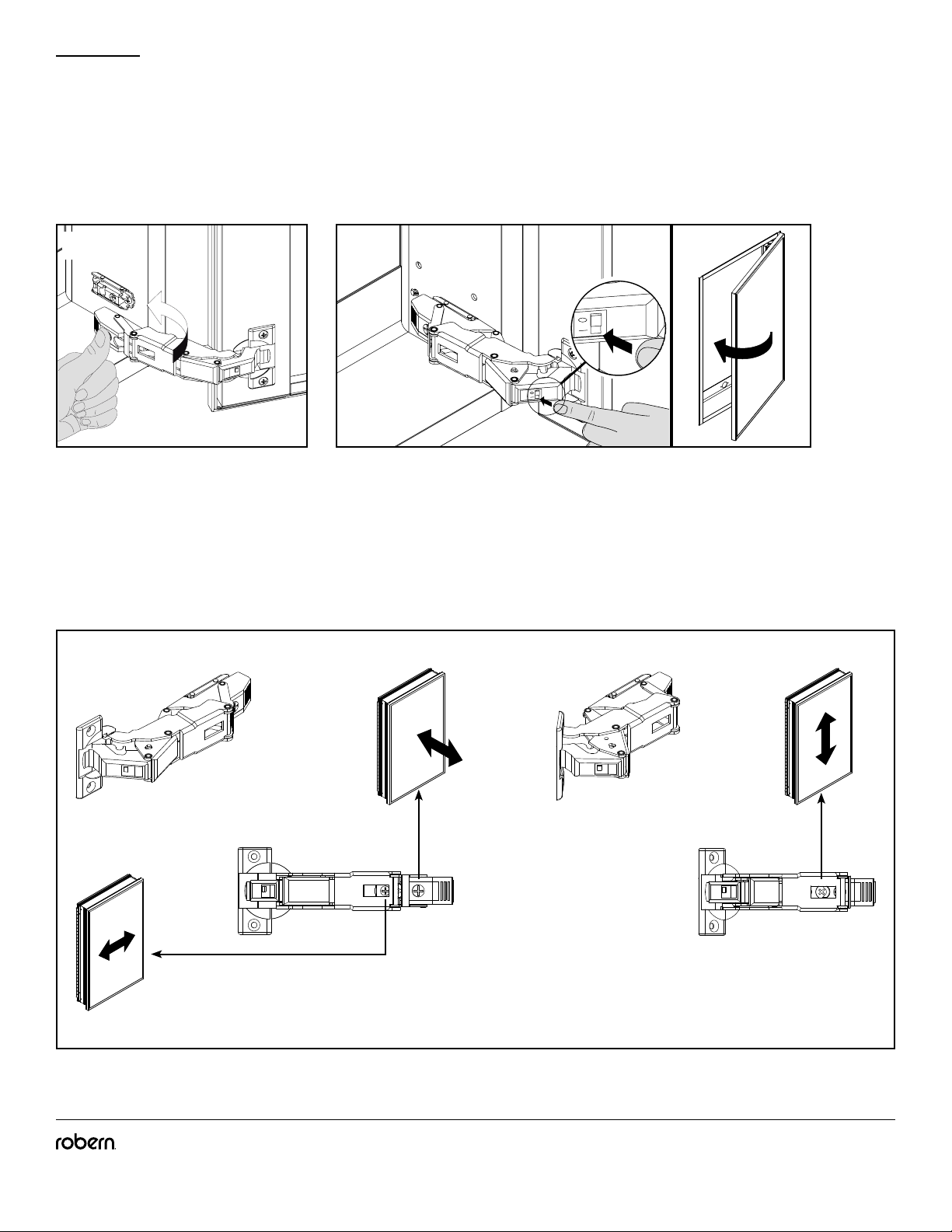 robern.