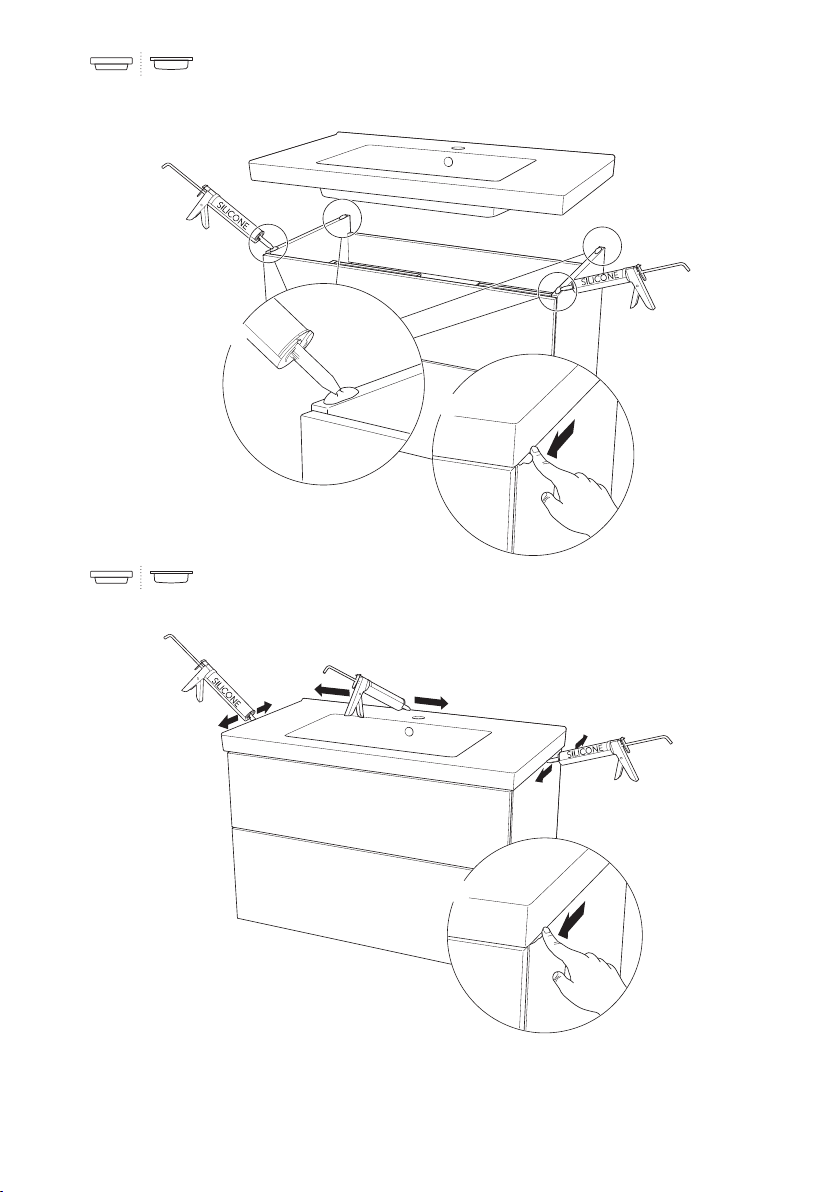 SILICONE
SILICONE
SILICONE
SILICONE