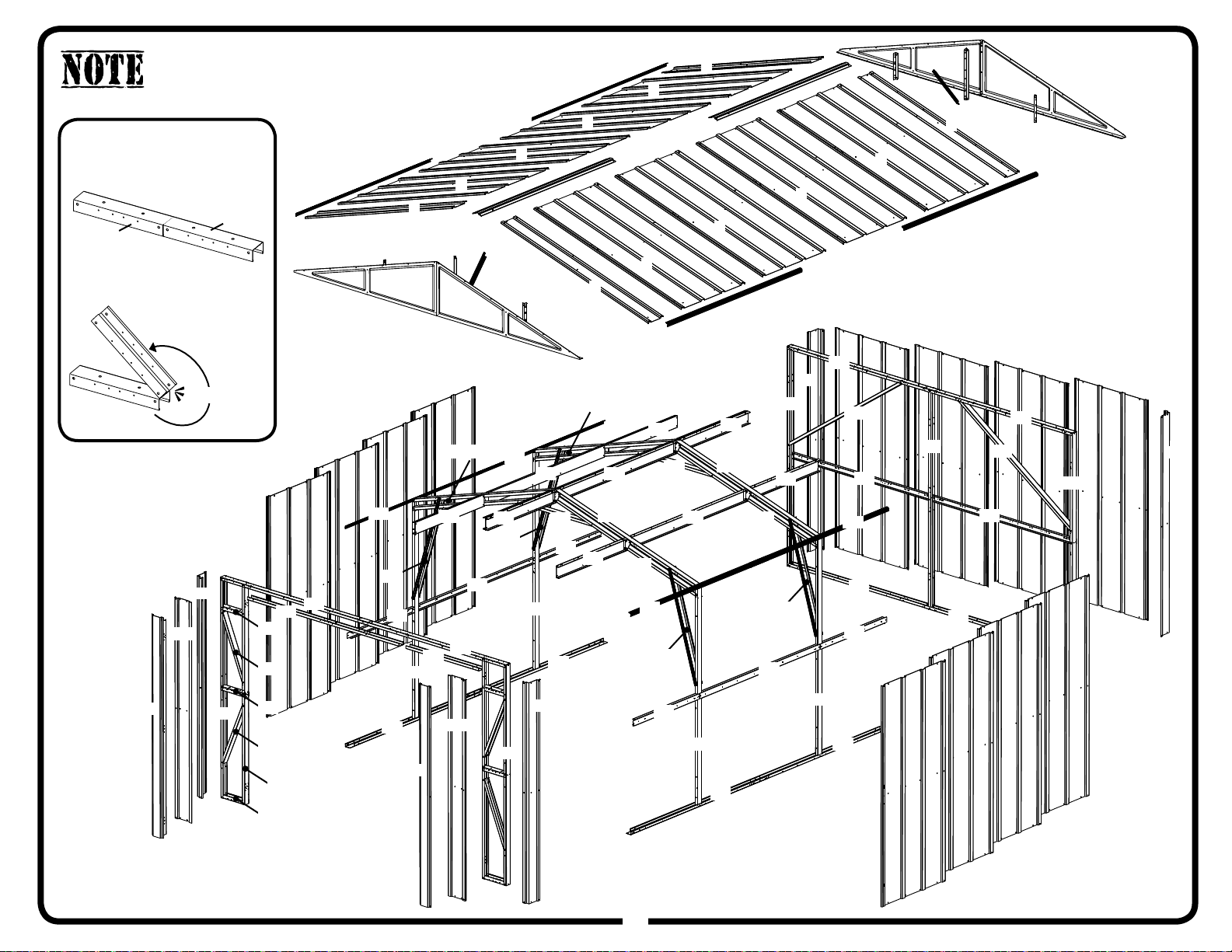 NOTE