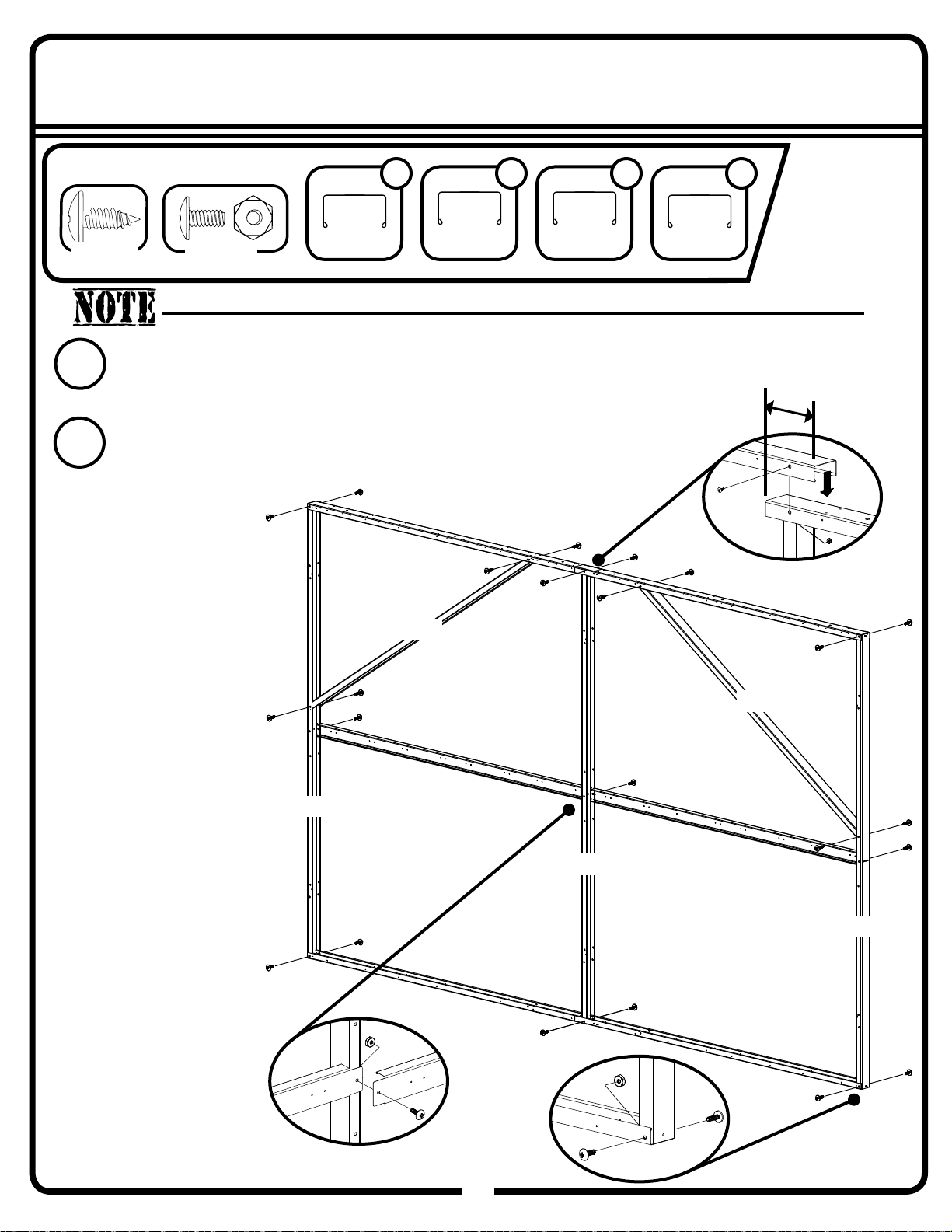 NOTE