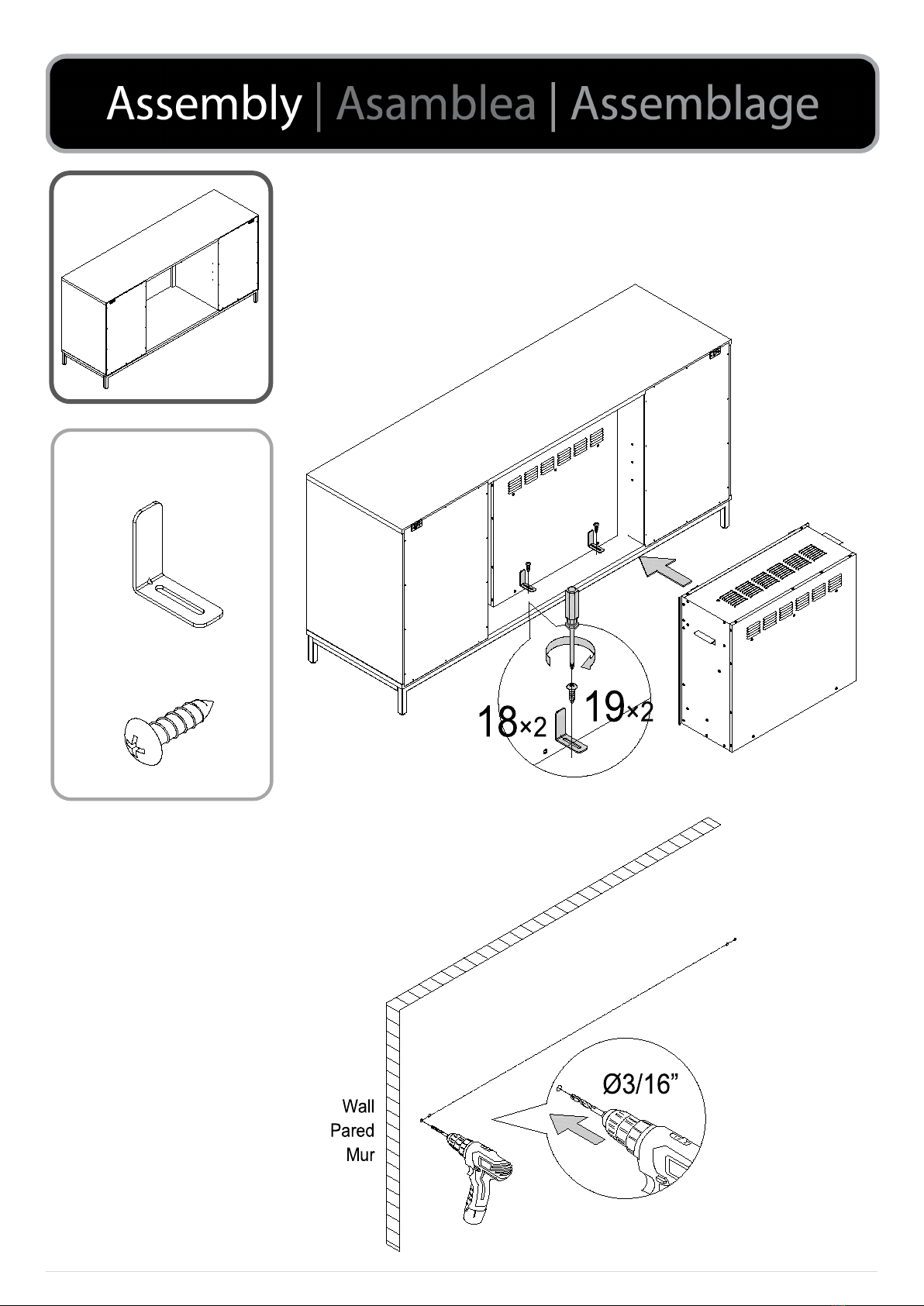 Assembly | Asamblea | Assemblage

18×2

19×2

Wall
Pared
Mur

Ø3/16”