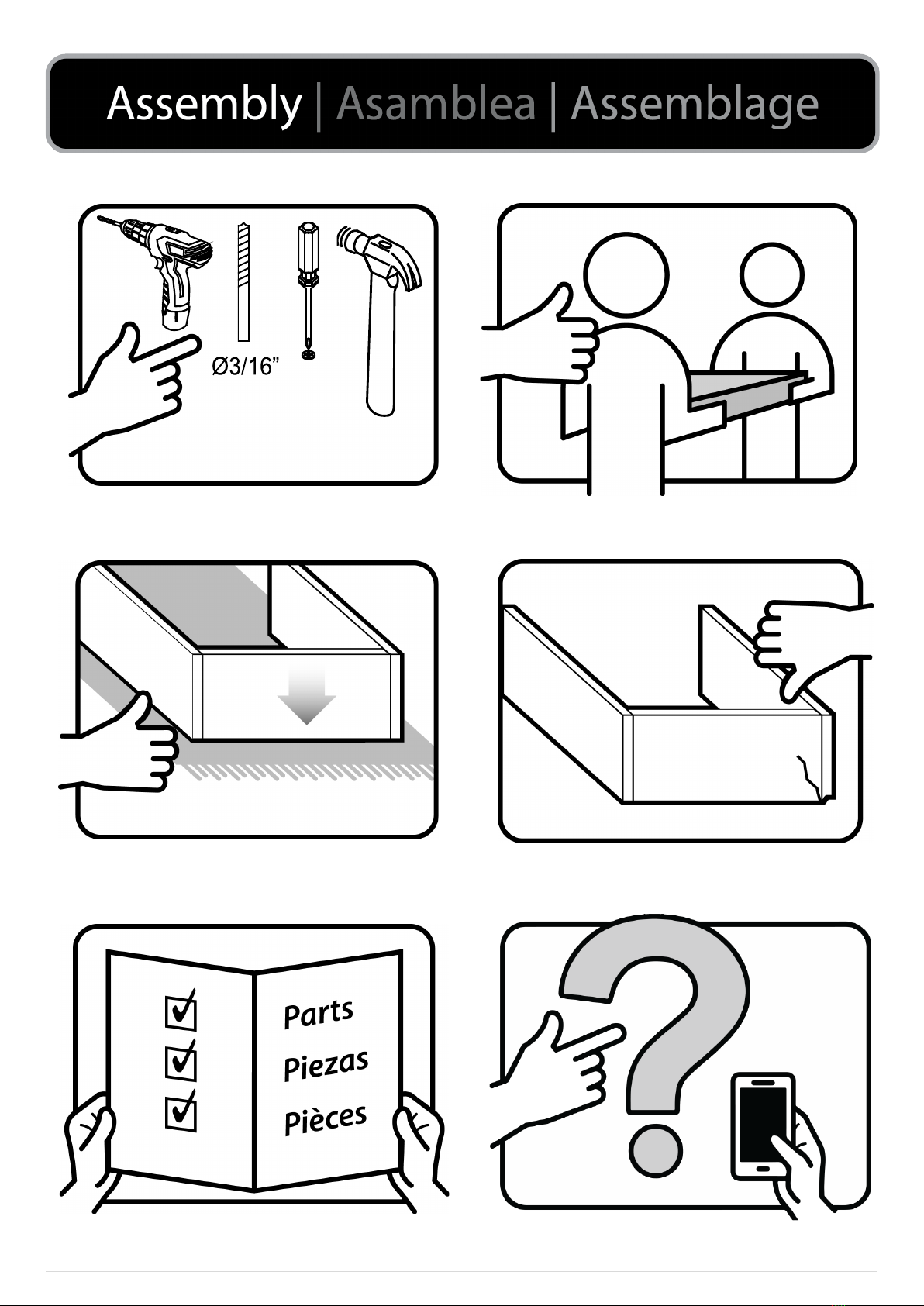 Assembly | Asamblea | Assemblage

Ø3/16”

Parts
Piezas
Pièces