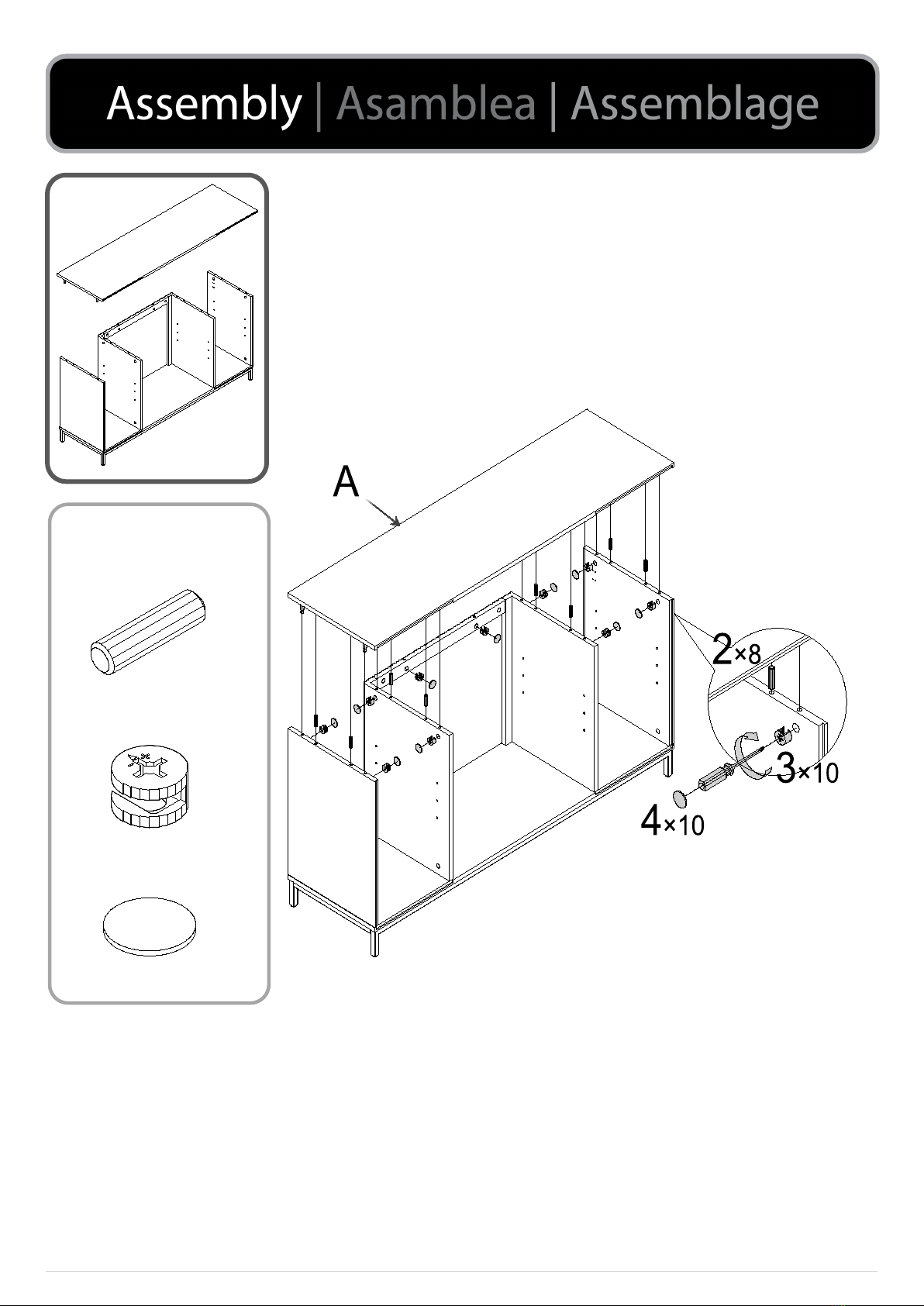 Assembly | Asamblea | Assemblage

A

2×8

3×10

4×10