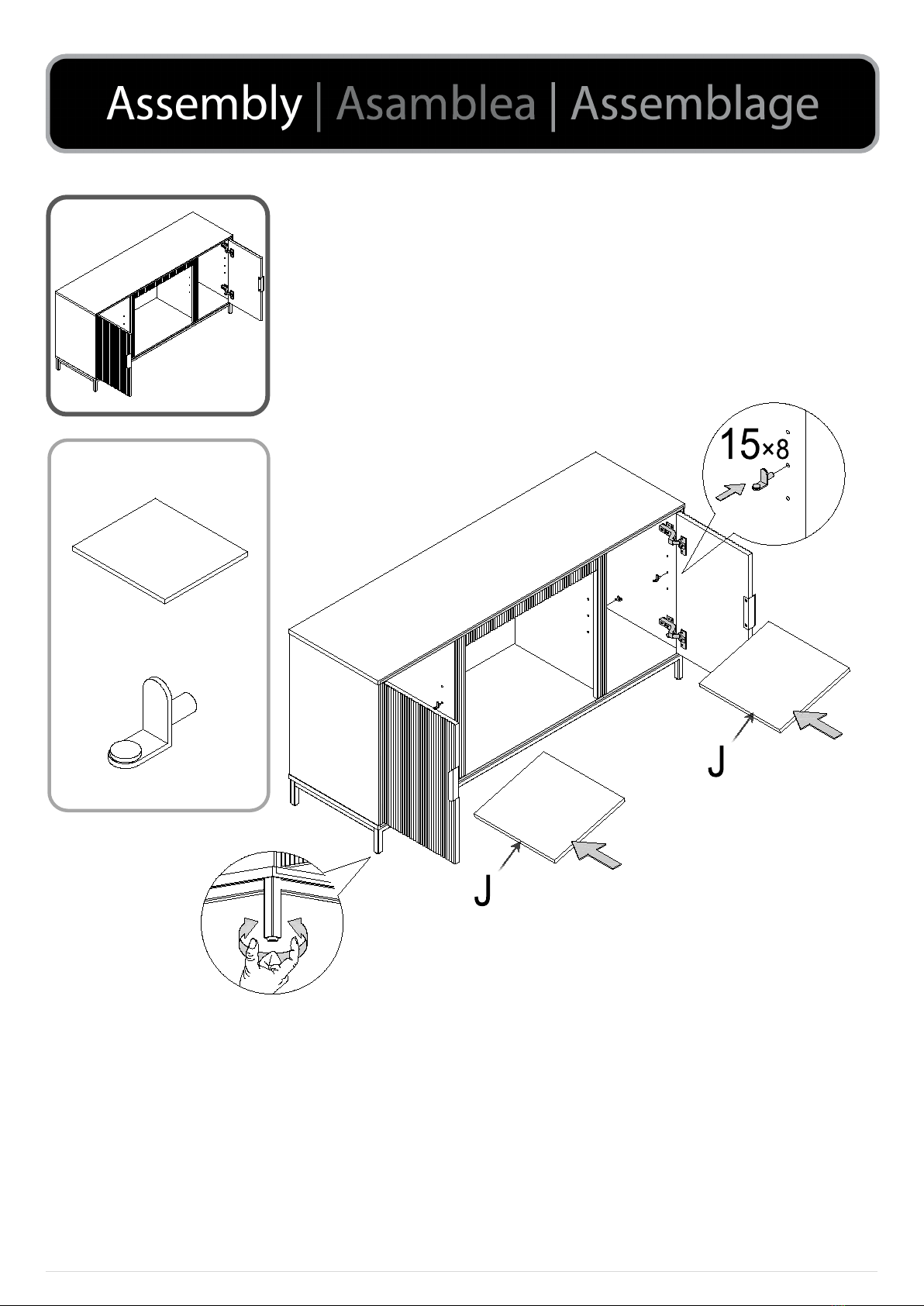 Assembly | Asamblea | Assemblage

15×8

J

J