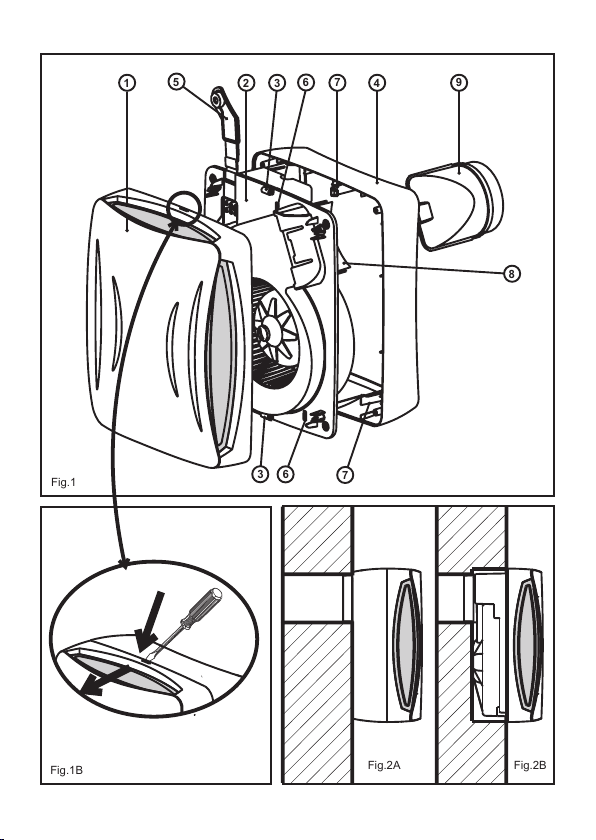 1
5
2
3
6
7
4
9
8
3
6
7
Fig.1

Fig.1B

Fig.2A

Fig.2B