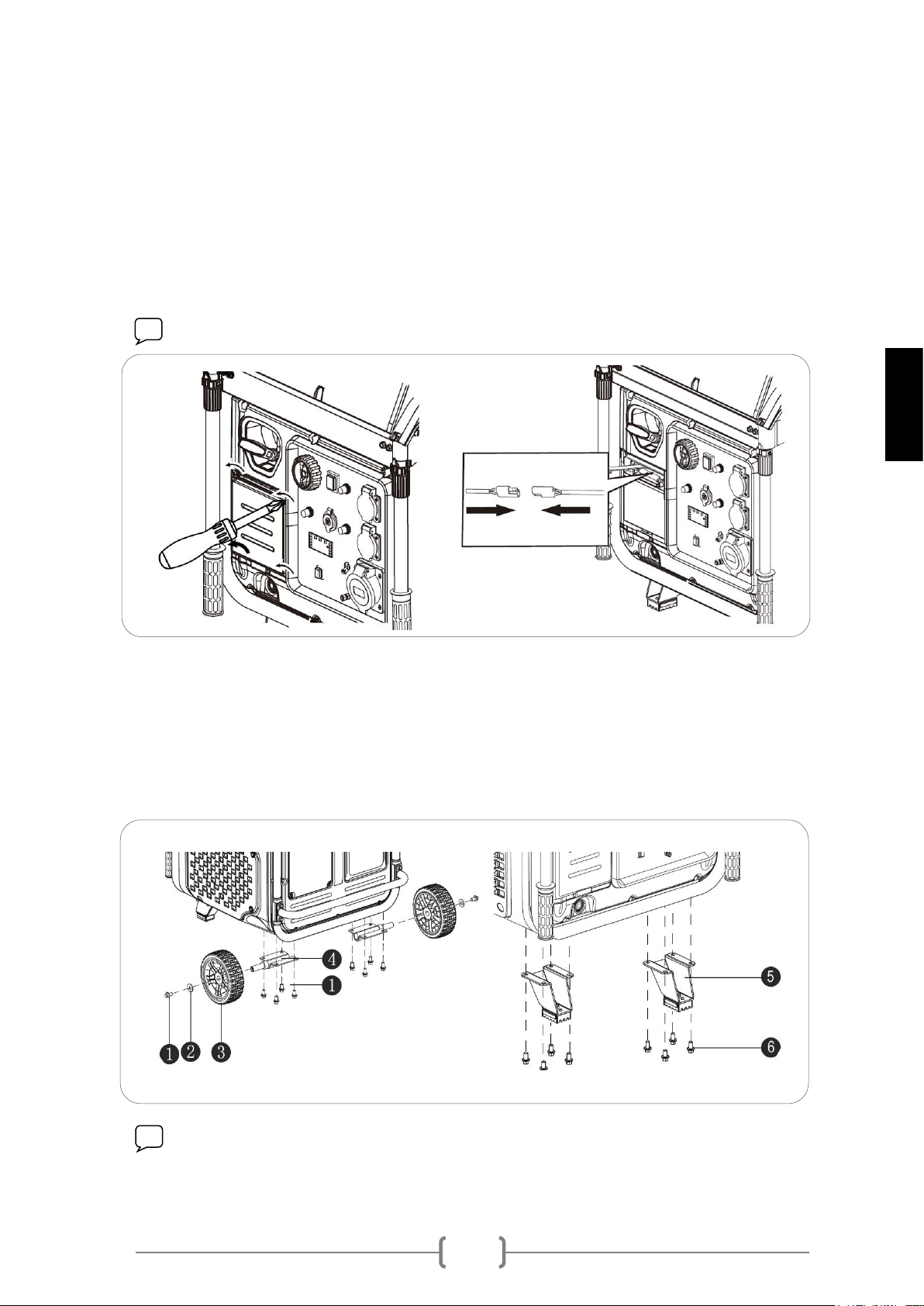 4
1
1
2
3
5
6