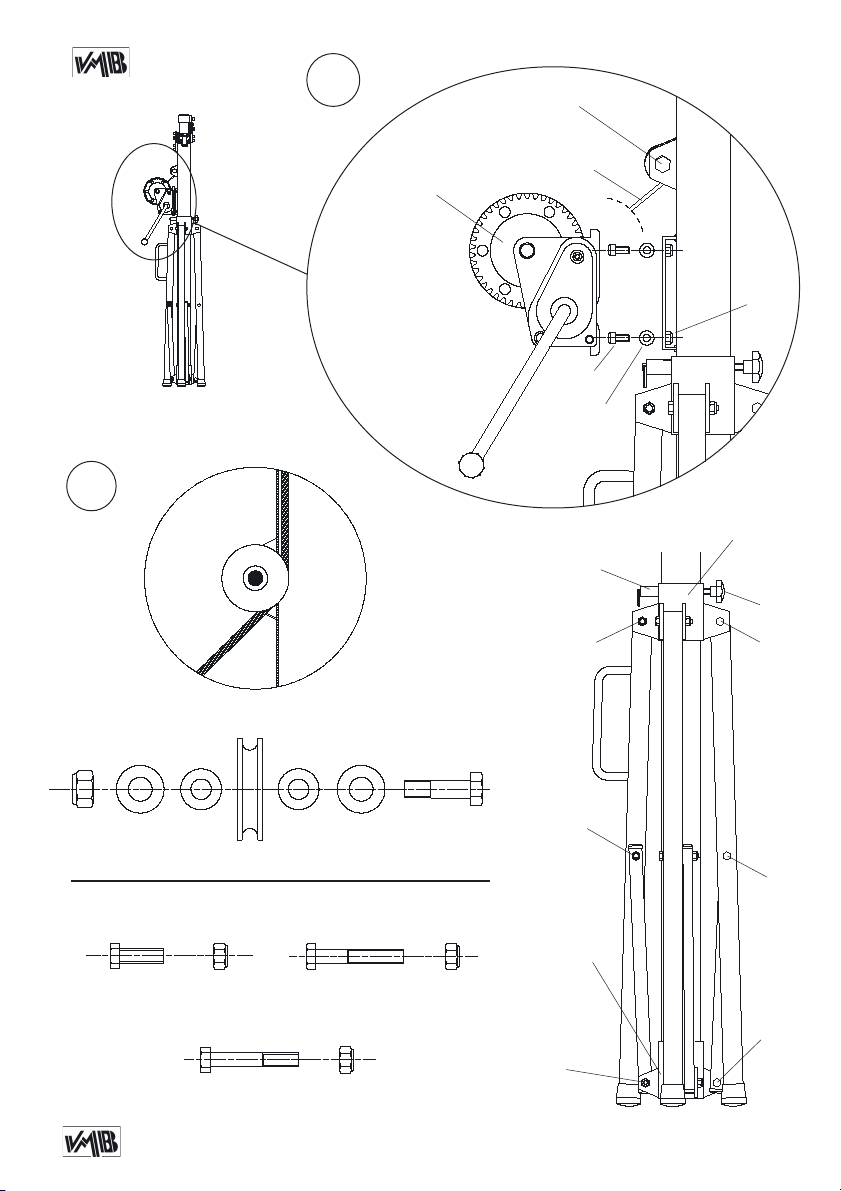 VMB

VMB