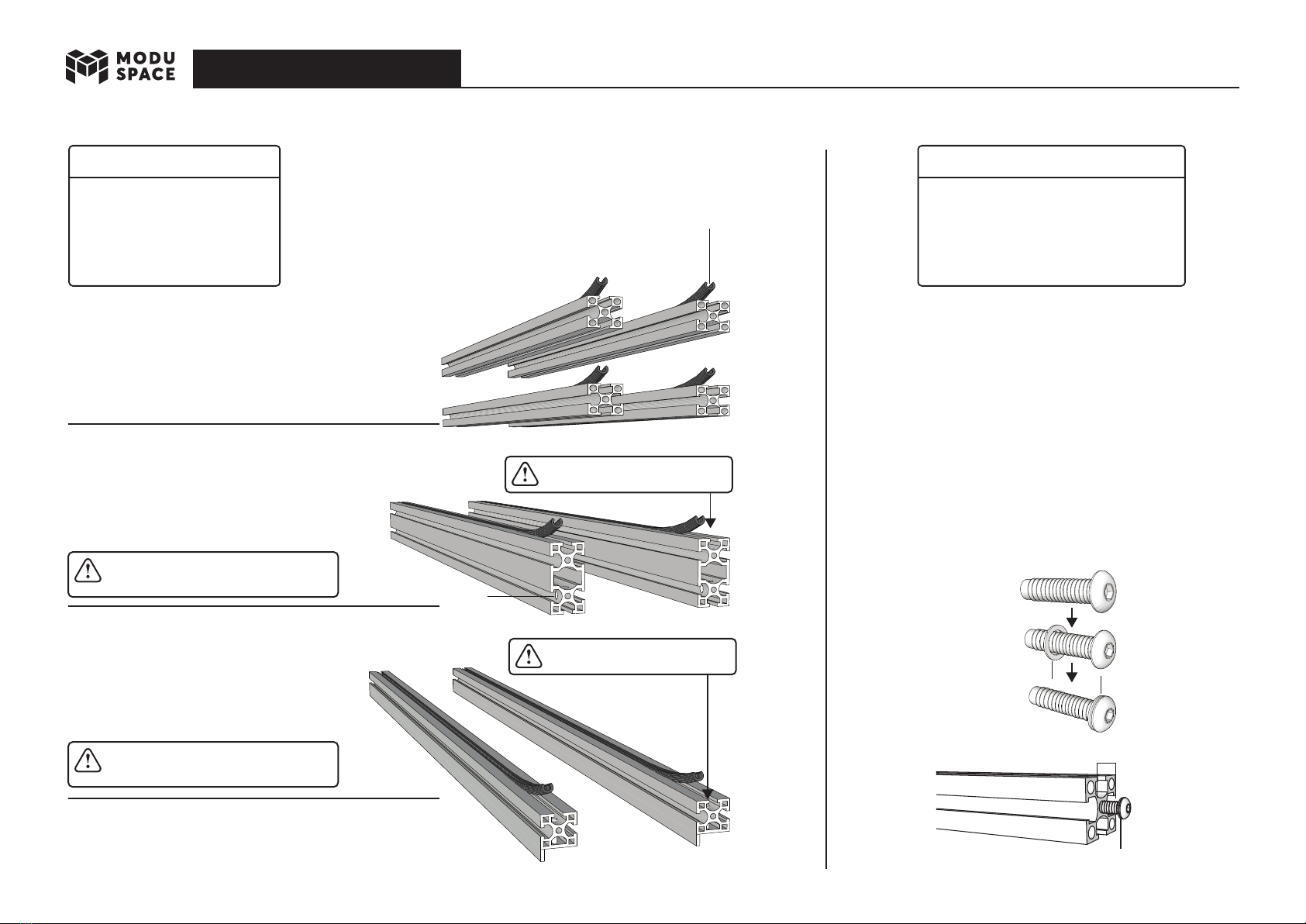 MODU
SPACE