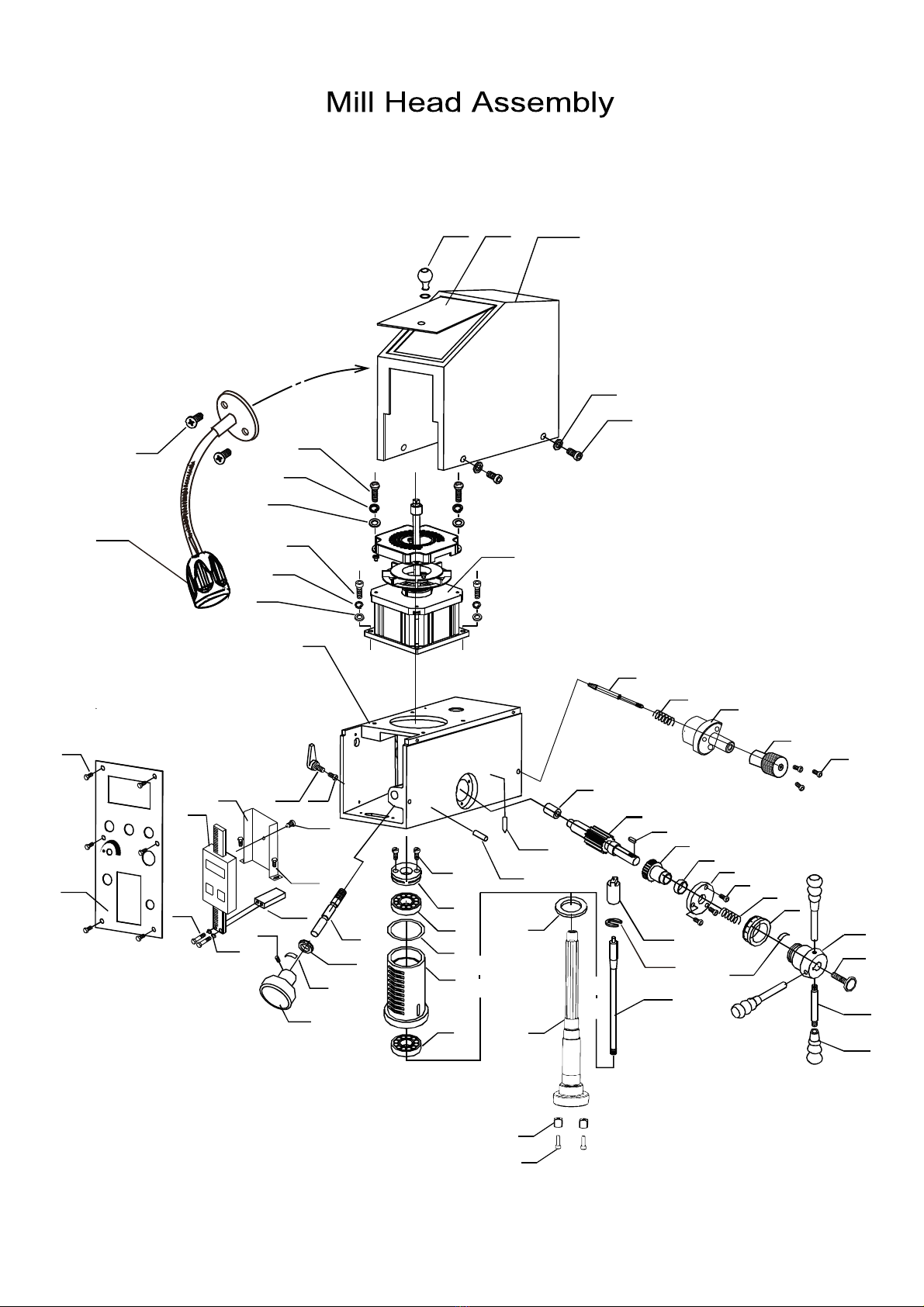 Mill Head Assembly