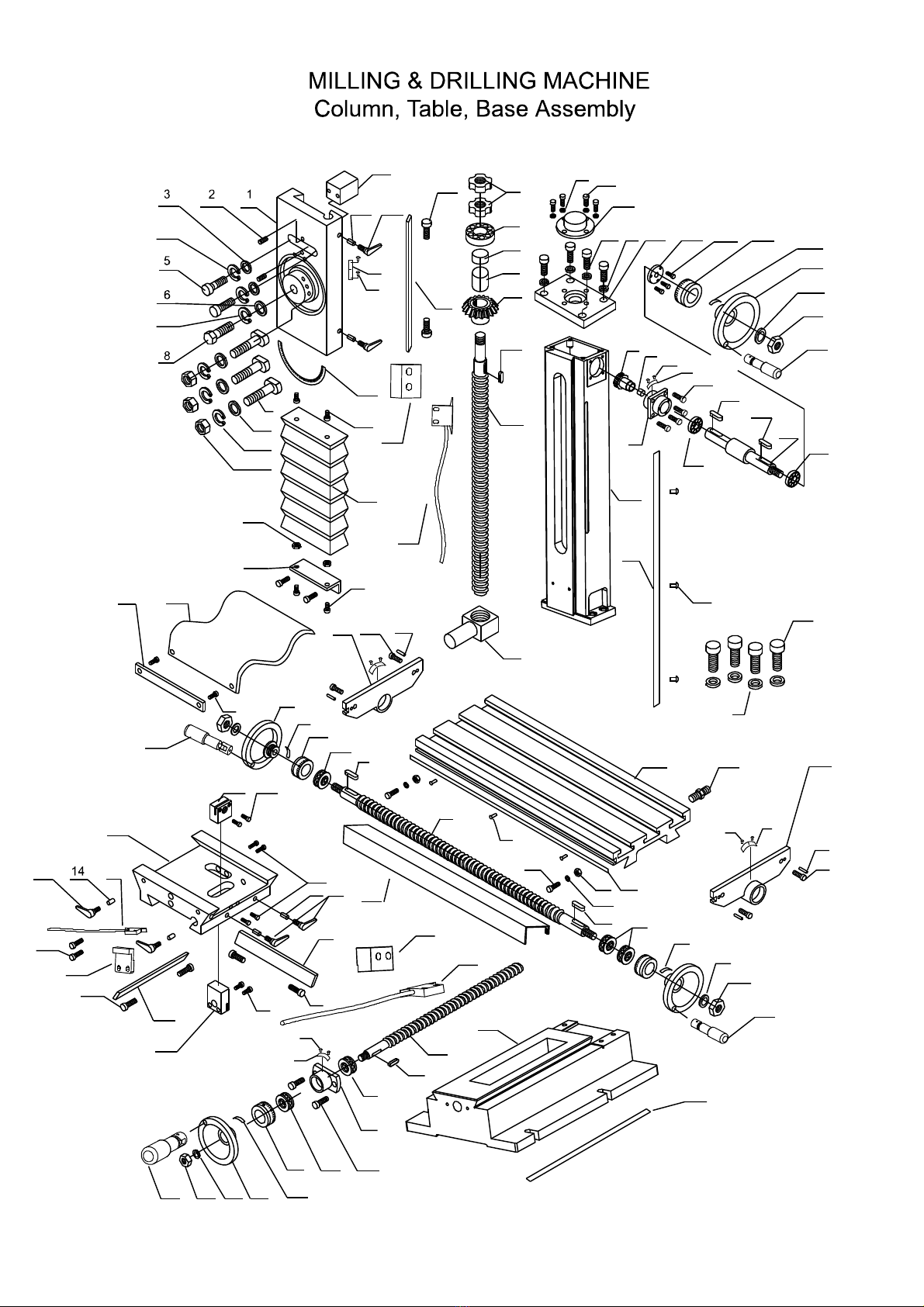 MILLING & DRILLING MACHINE
Column, Table, Base Assembly

3
2
1
5
6
8
14