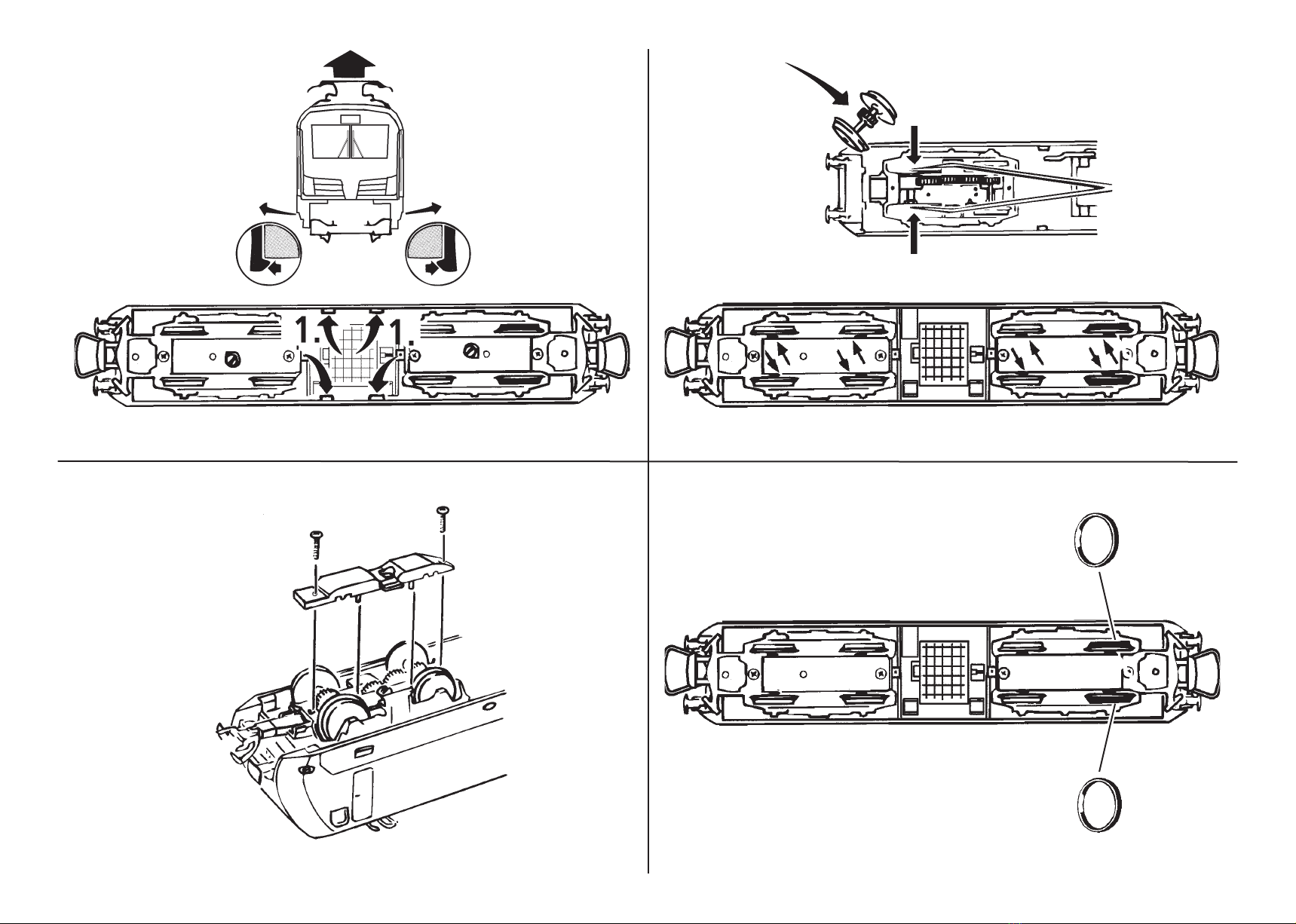 1. 1.