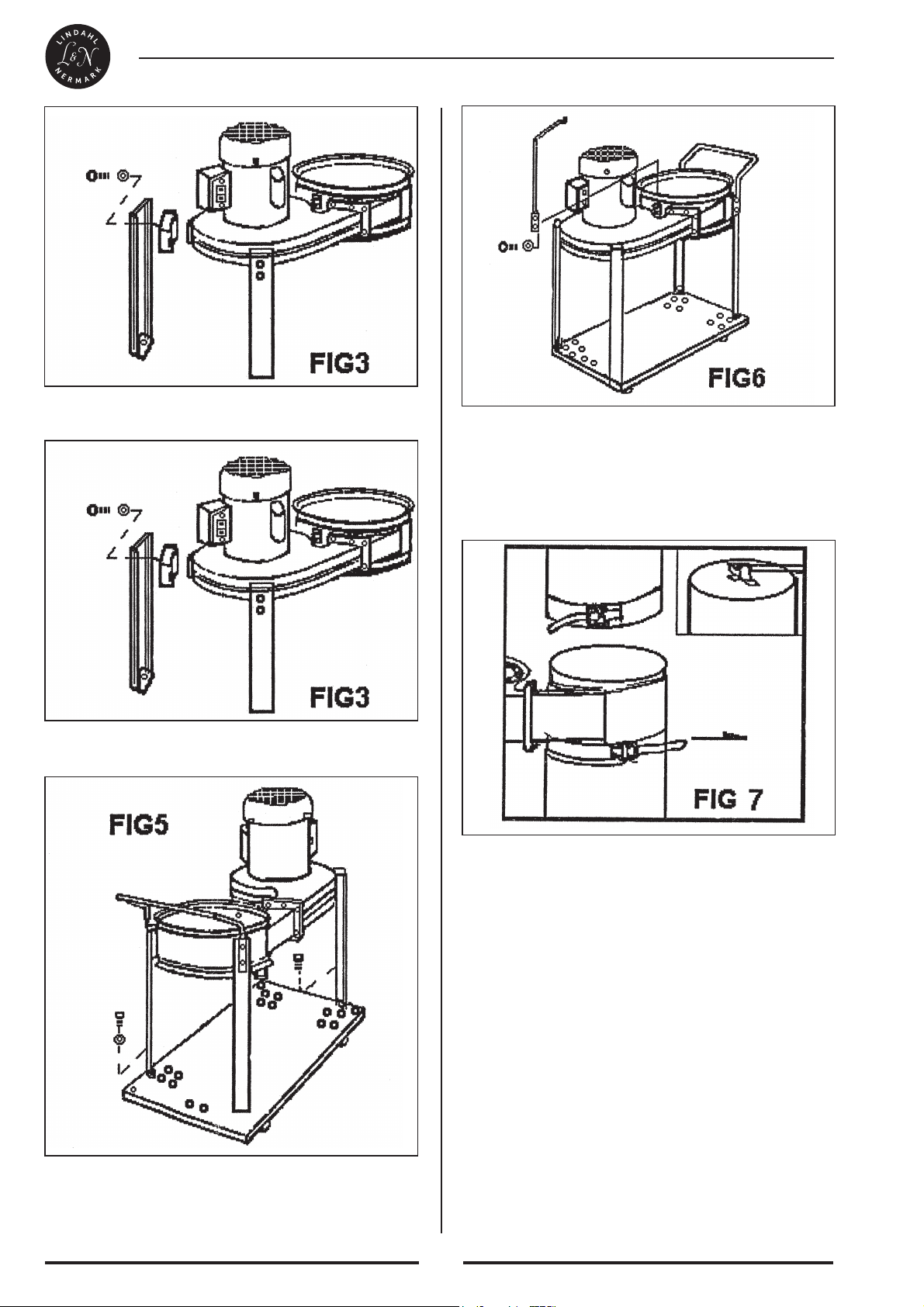 LINDAHL
L&N
NERMARK

FIG3

FIG3

FIG5

FIG6

FIG 7