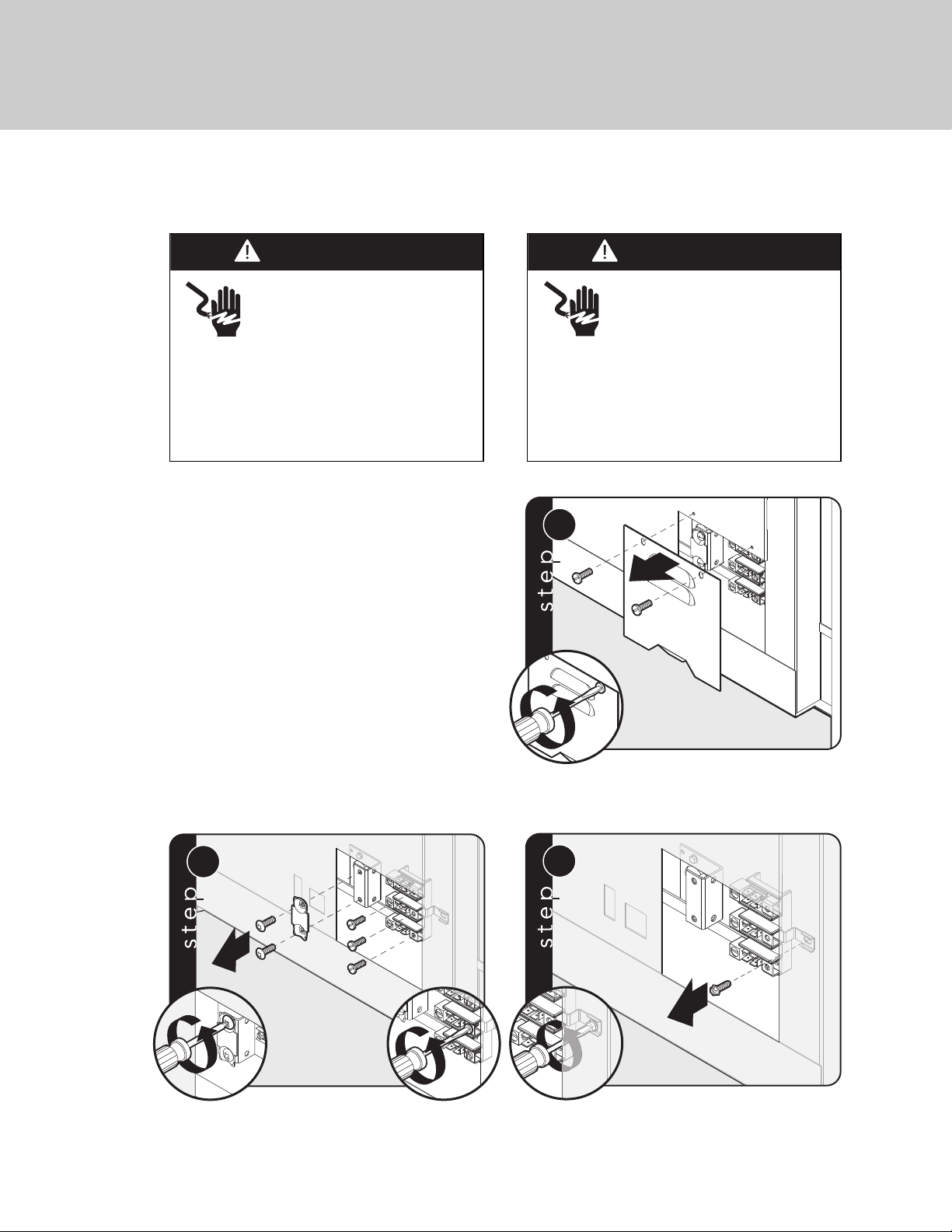 step

step

step