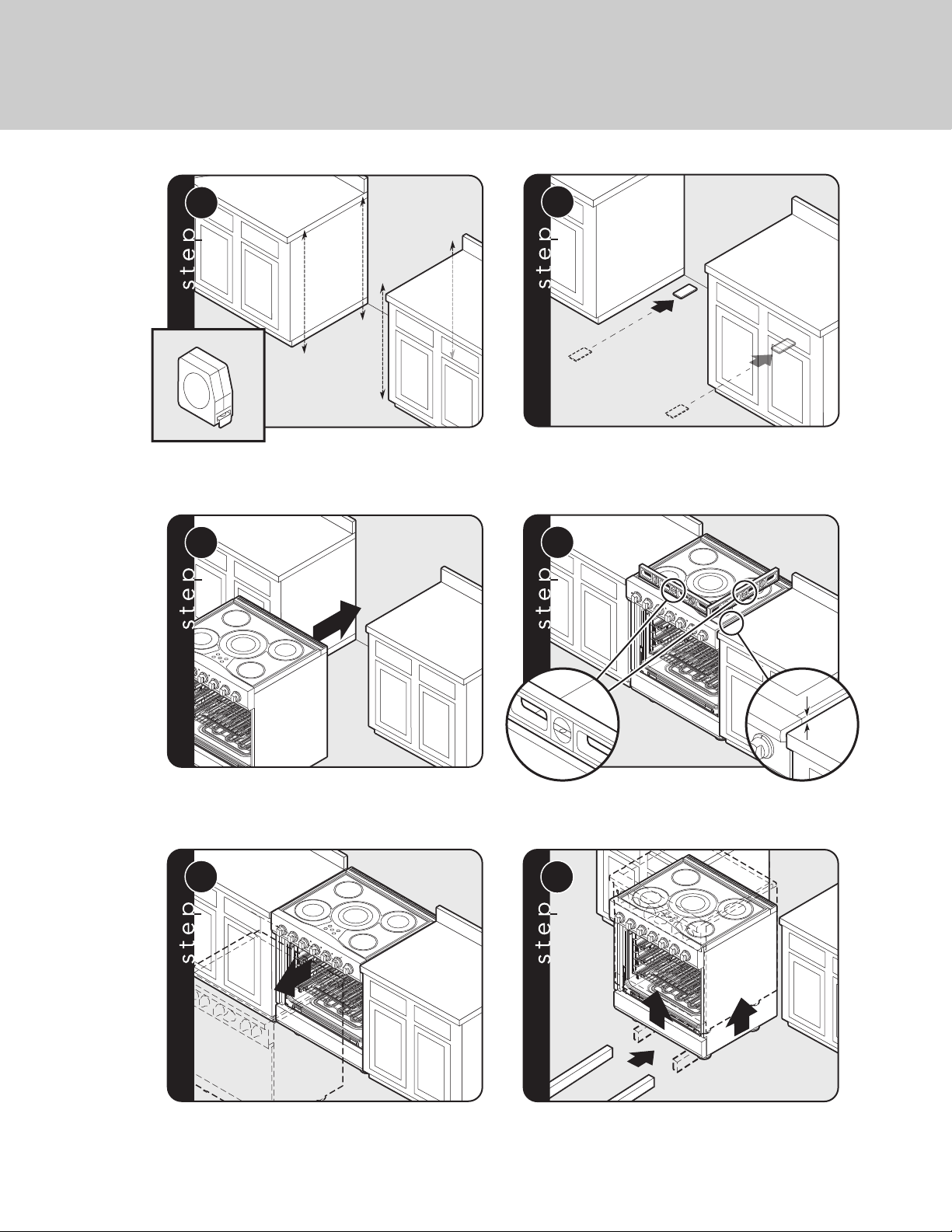 step

step

step

step

step

step