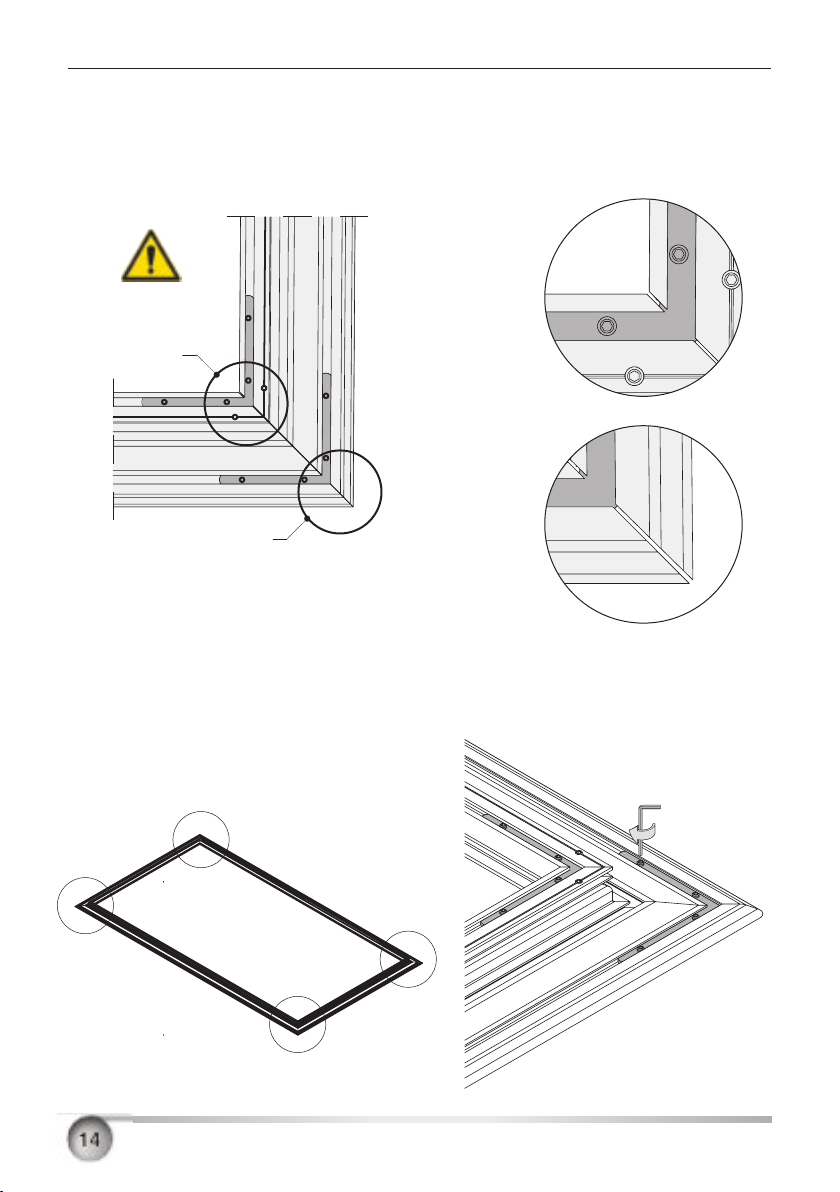 14