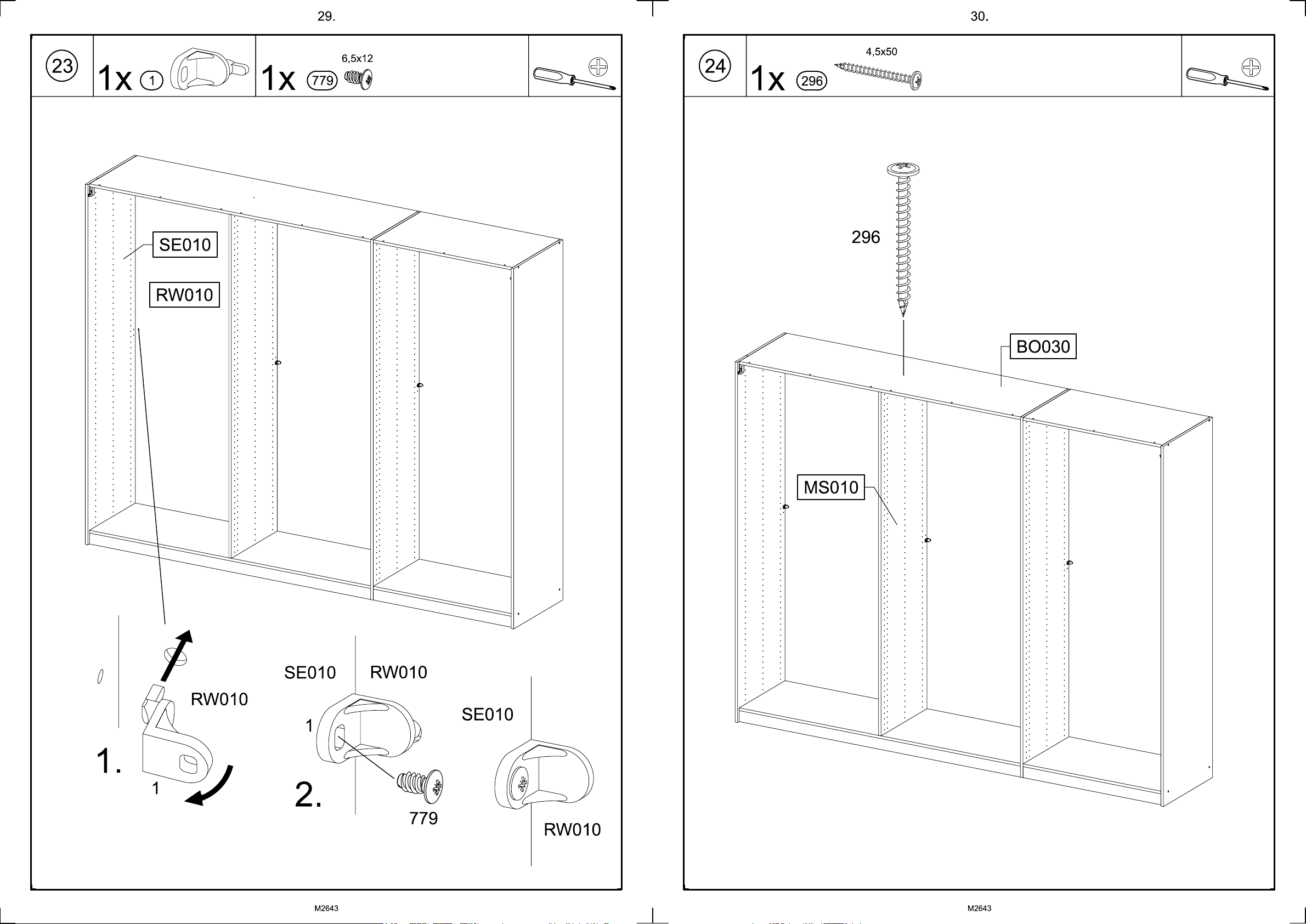 29.

23

1x 1

1x 779 6,5x12

SE010

RW010

RW010

1.

1

SE010 RW010

1

2.

779

SE010

RW010

M2643

30.

24

1x 296 4,5x50

296

BO030

MS010

M2643