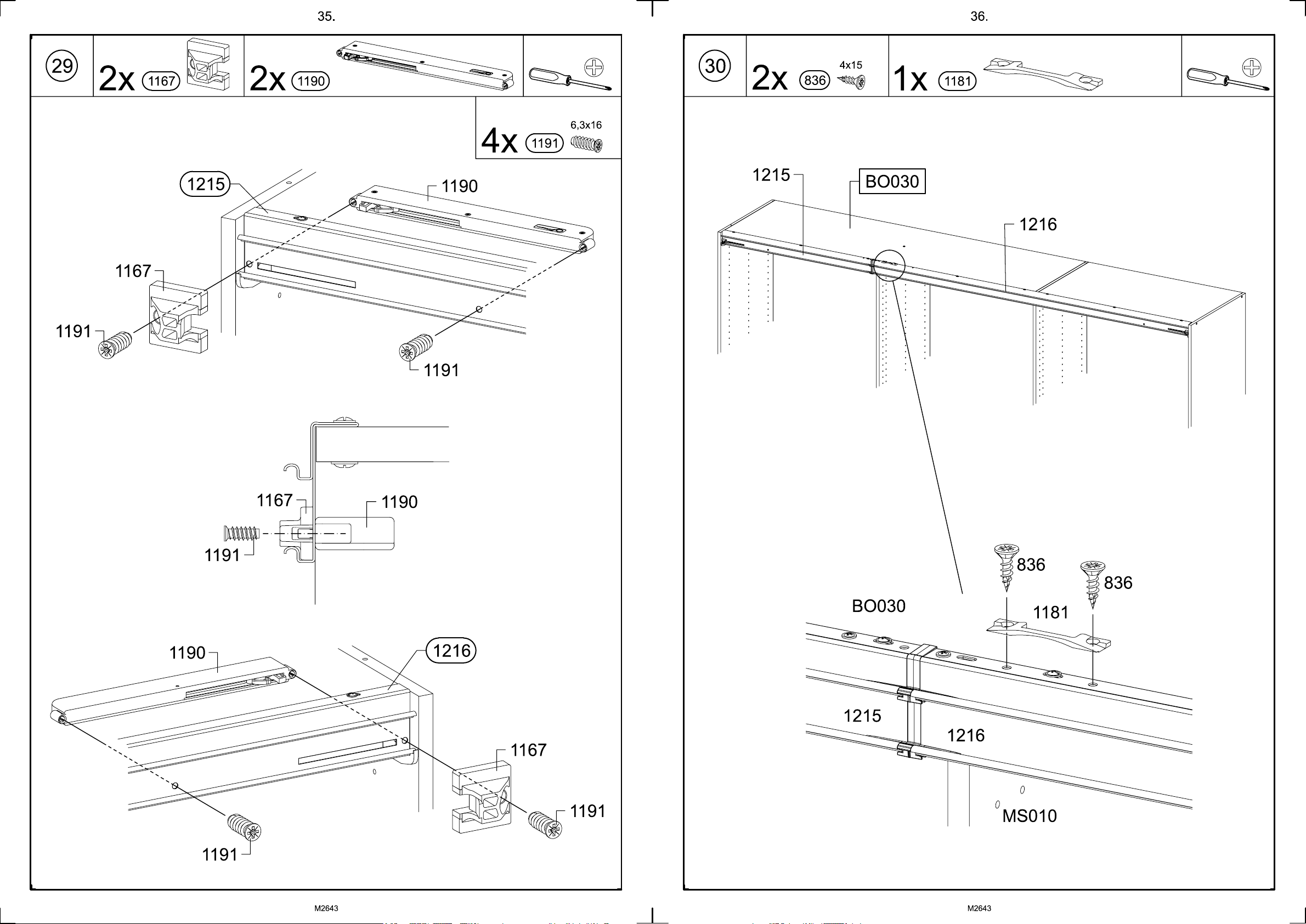 35.

29

2x 1167

2x 1190

4x 1191 6,3x16

1215

1190

1167

1191

1191

1167

1190

1191

1190

1216

1167

1191

1191

M2643

36.

30

2x 836 4x15

1x 1181

1215

BO030

1216

836

836

BO030

1181

1215

1216

MS010

M2643