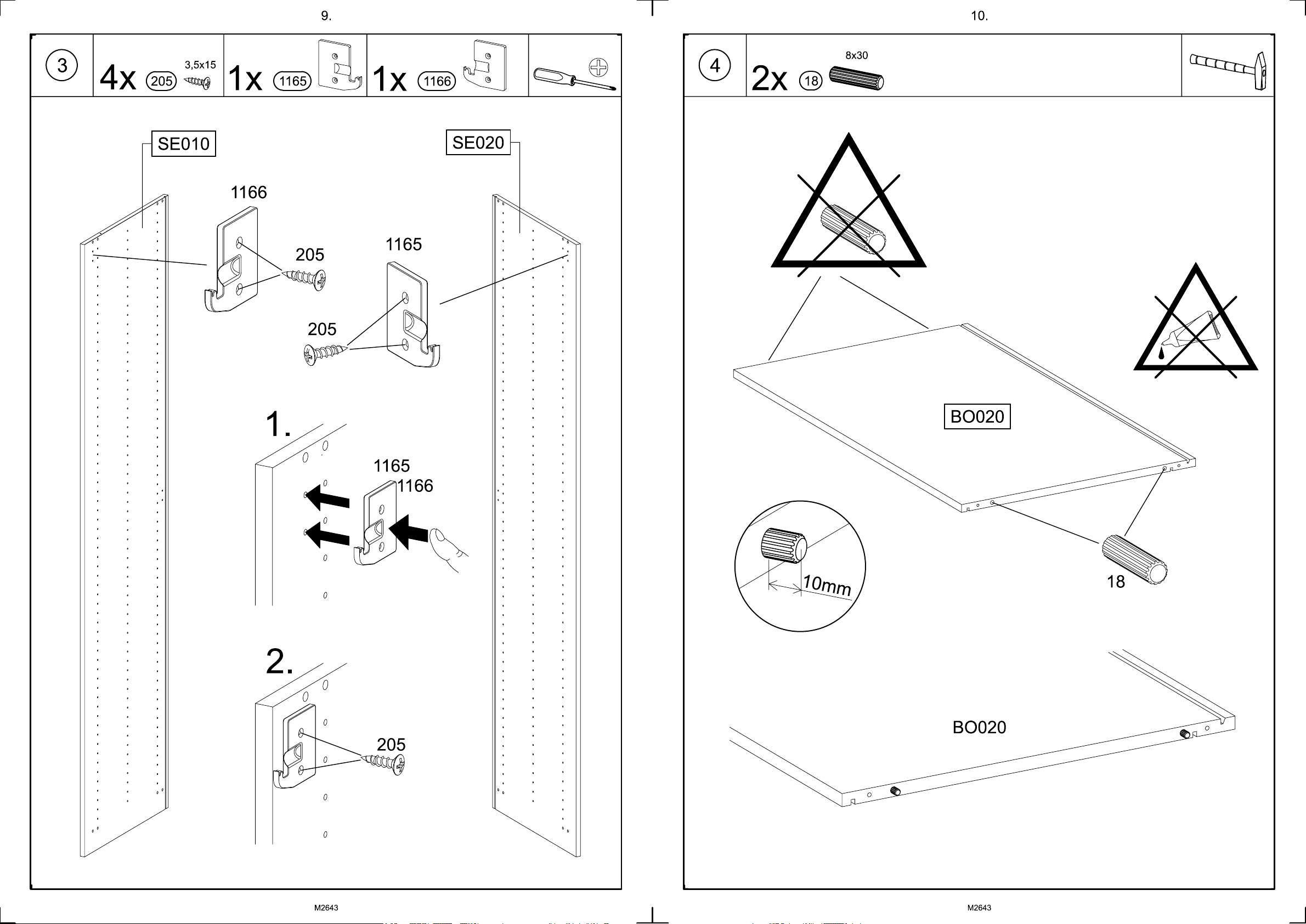 9.

3

4x 205 3,5x15

1x 1165

1x 1166

SE010

SE020

1166

205

1165

205

1.

1165
1166

2.

205

M2643

10.

4

2x 18 8x30

BO020

10mm

18

BO020

M2643