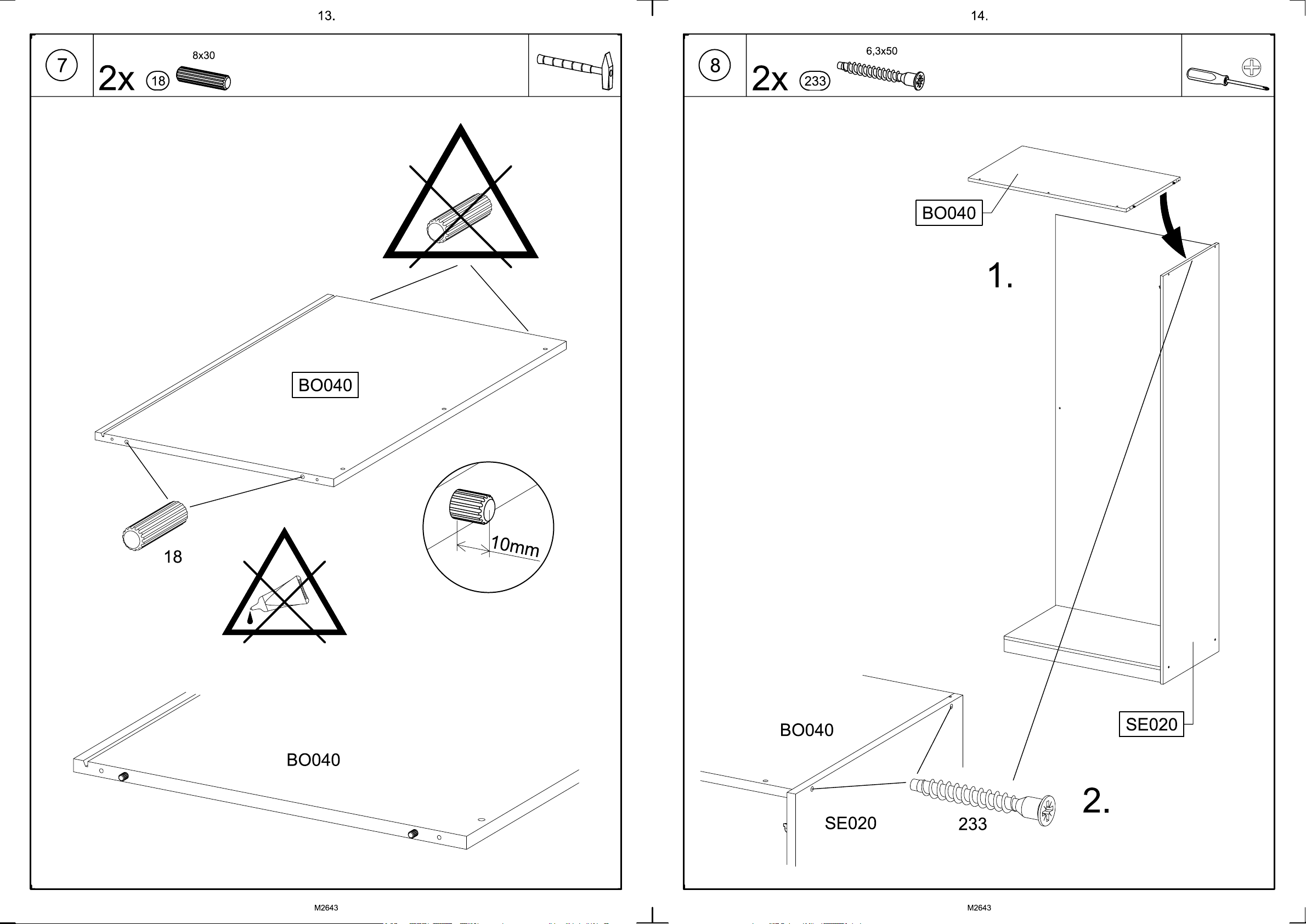 13.

7

2x 18 8x30

BO040

18

10mm

BO040

M2643

14.

8

2x 233 6,3x50

BO040

1.

SE020

BO040

SE020

233

2.

M2643