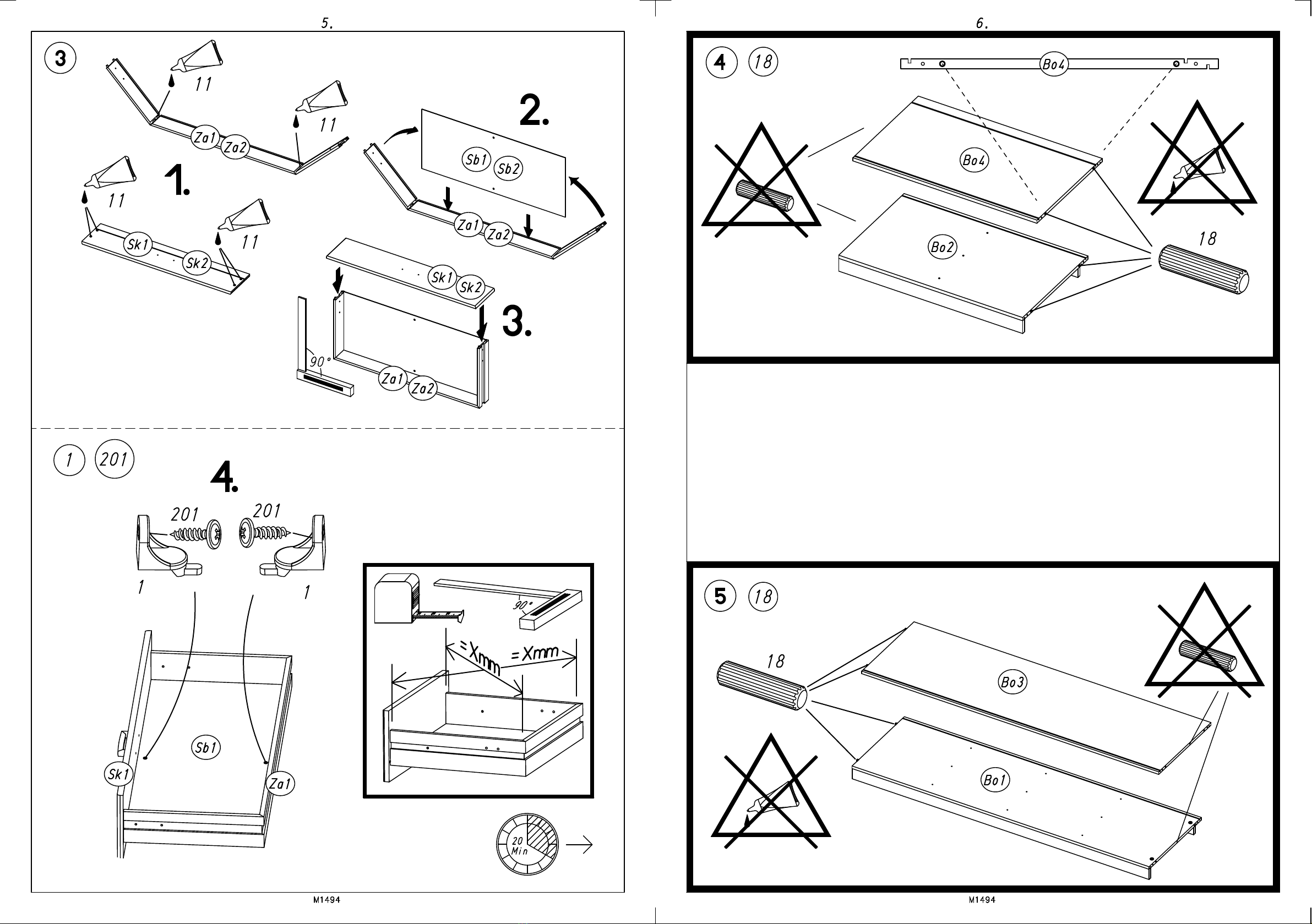 5.

3

11

11

Za1

Za2

1.

11

11

Sk1

Sk2

2.

Sb1

Sb2

Za1

Za2

Sk1

Sk2

3.

90°

Za1

Za2

1

201

4.

201

201

1

1

Sb1

Sk1

Za1

90°

=Xmm

=Xmm

20 Min

M1494

6.

4

18

Bo4

Bo4

Bo2

18

5

18

18

Bo3

Bo1

M1494