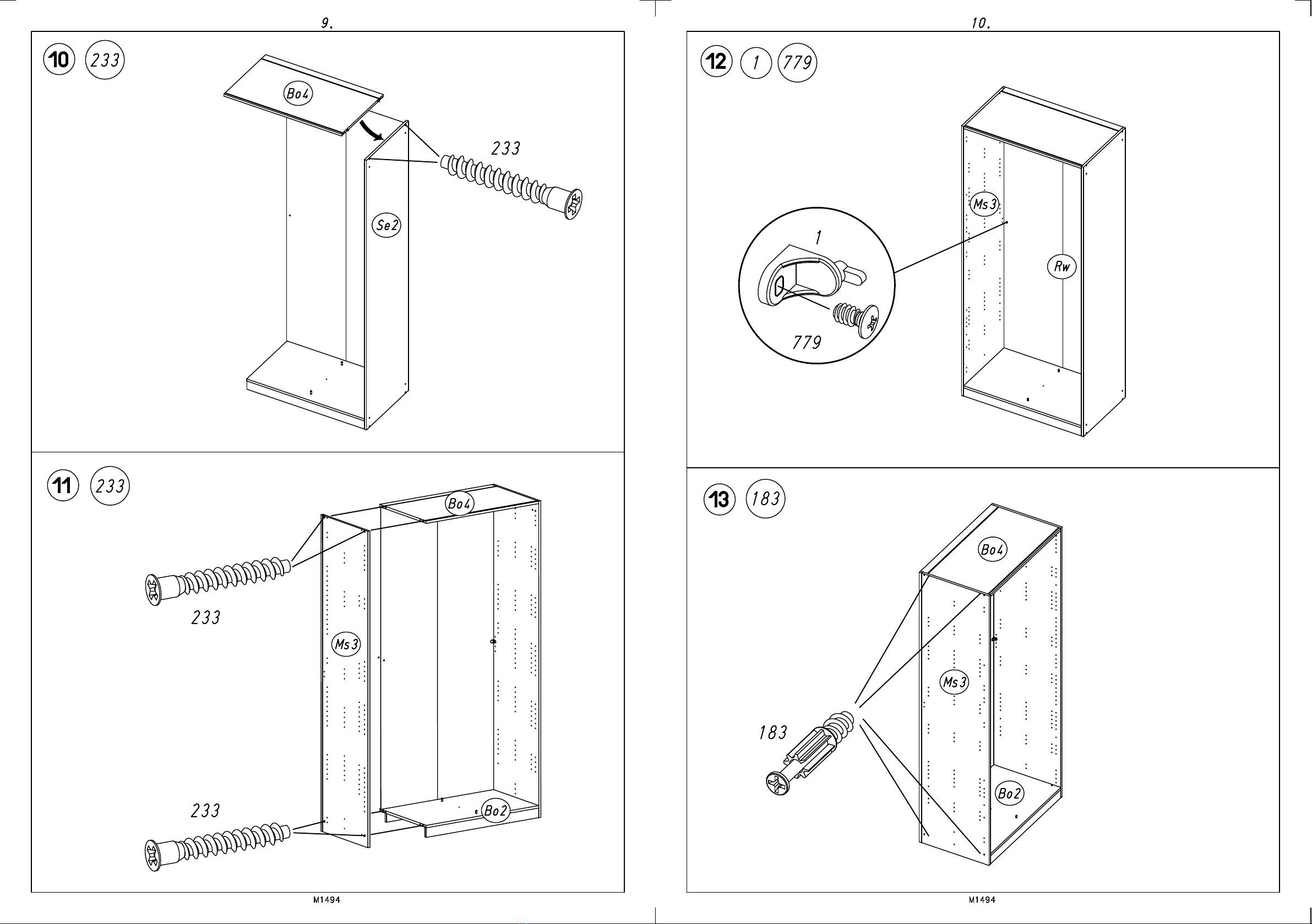 9.

10
233
Bo4
233
Se2

11
233
Bo4
233
Ms3
233
Bo2

M1494

10.

12
1
779
Ms3
1
Rw
779

13
183
Bo4
Ms3
183
Bo2

M1494