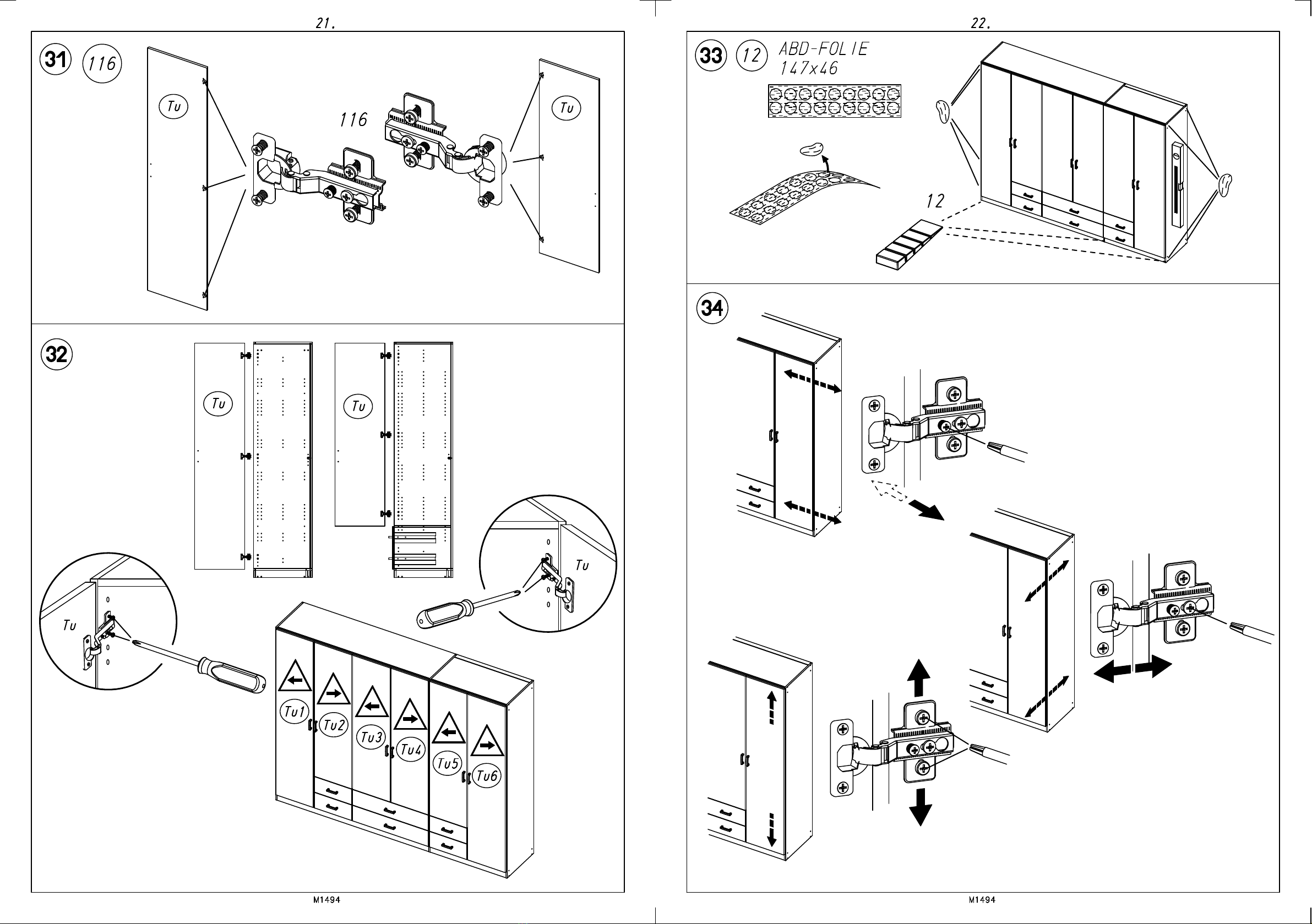 21.

31 116

Tu

116

Tu

32

Tu

Tu

Tu

Tu

Tu1 Tu2 Tu3 Tu4 Tu5 Tu6

M1494

22.

33 12 ABD-FOLIE 147x46

12

34

M1494