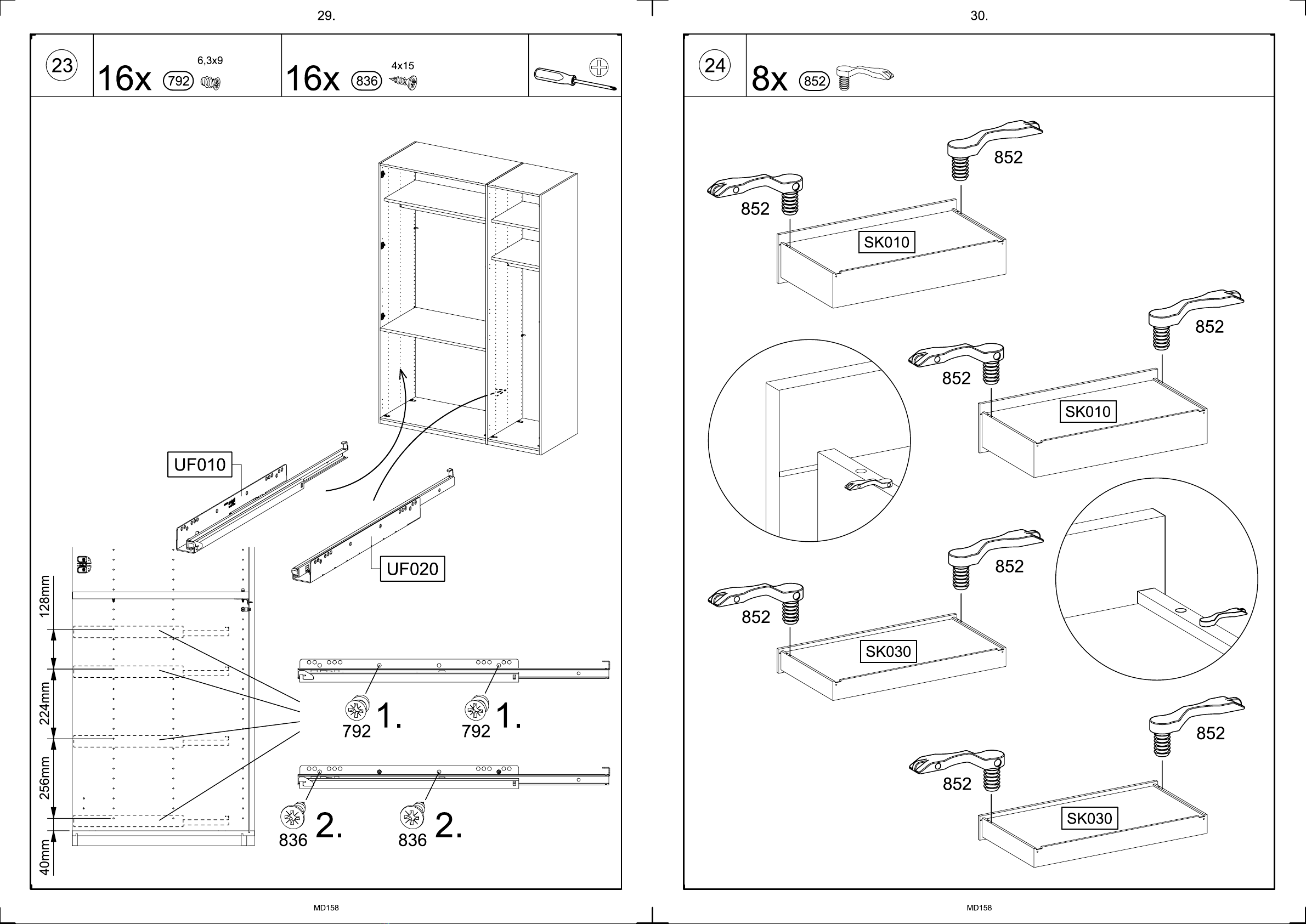 29.

23

16x 792 6,3x9

16x 836 4x15

UF010

UF020

128mm

224mm

256mm

40mm

792 1.

792 1.

836 2.

836 2.

MD158

30.

24

8x 852

852

852

SK010

852

852

SK010

852

852

SK030

852

852

SK030

MD158