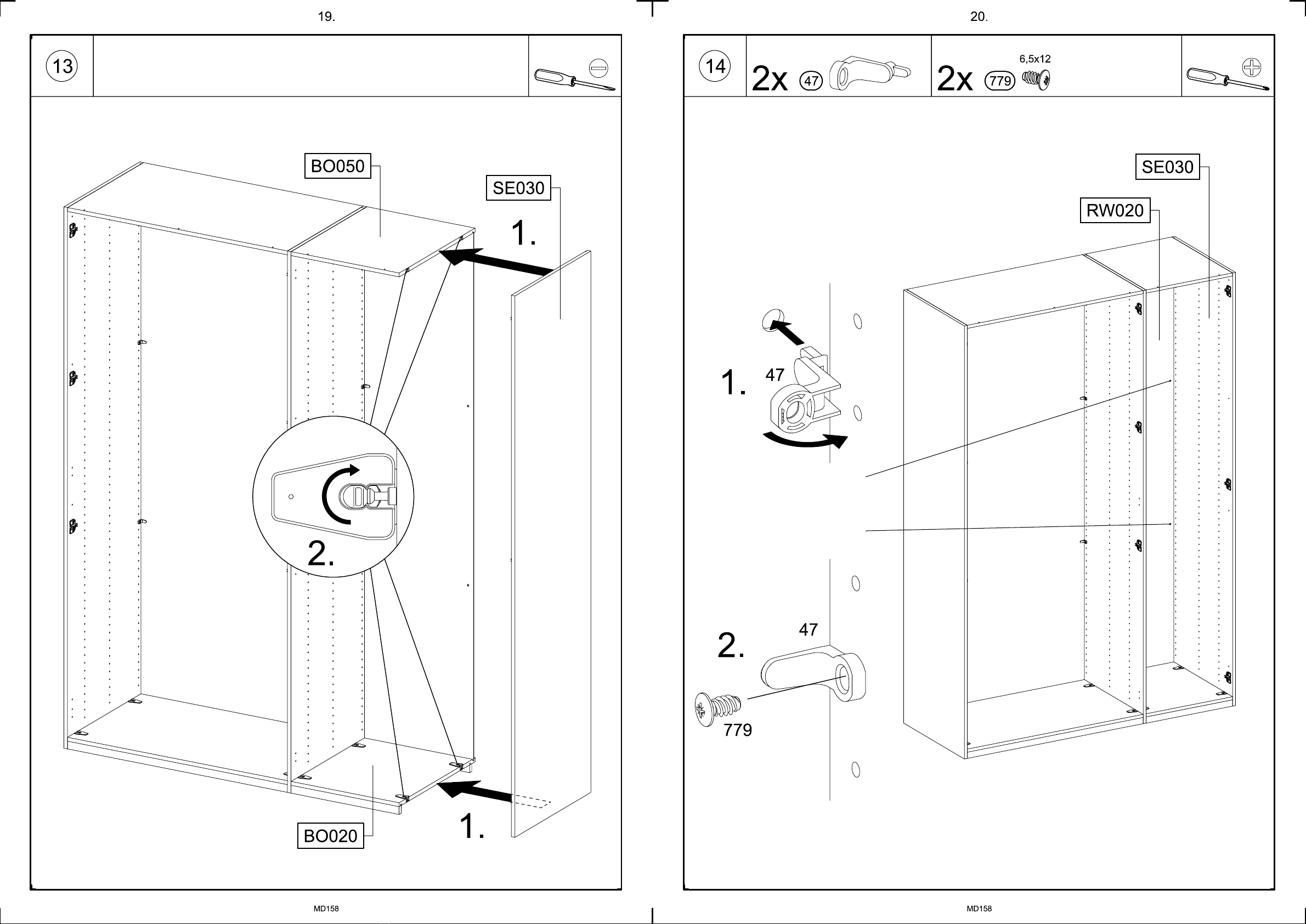 19.

13

BO050

SE030

1.

2.

BO020

1.

MD158

20.

14

2x 47

2x 779 6,5x12

SE030

RW020

1.
47

2.
47

779

MD158