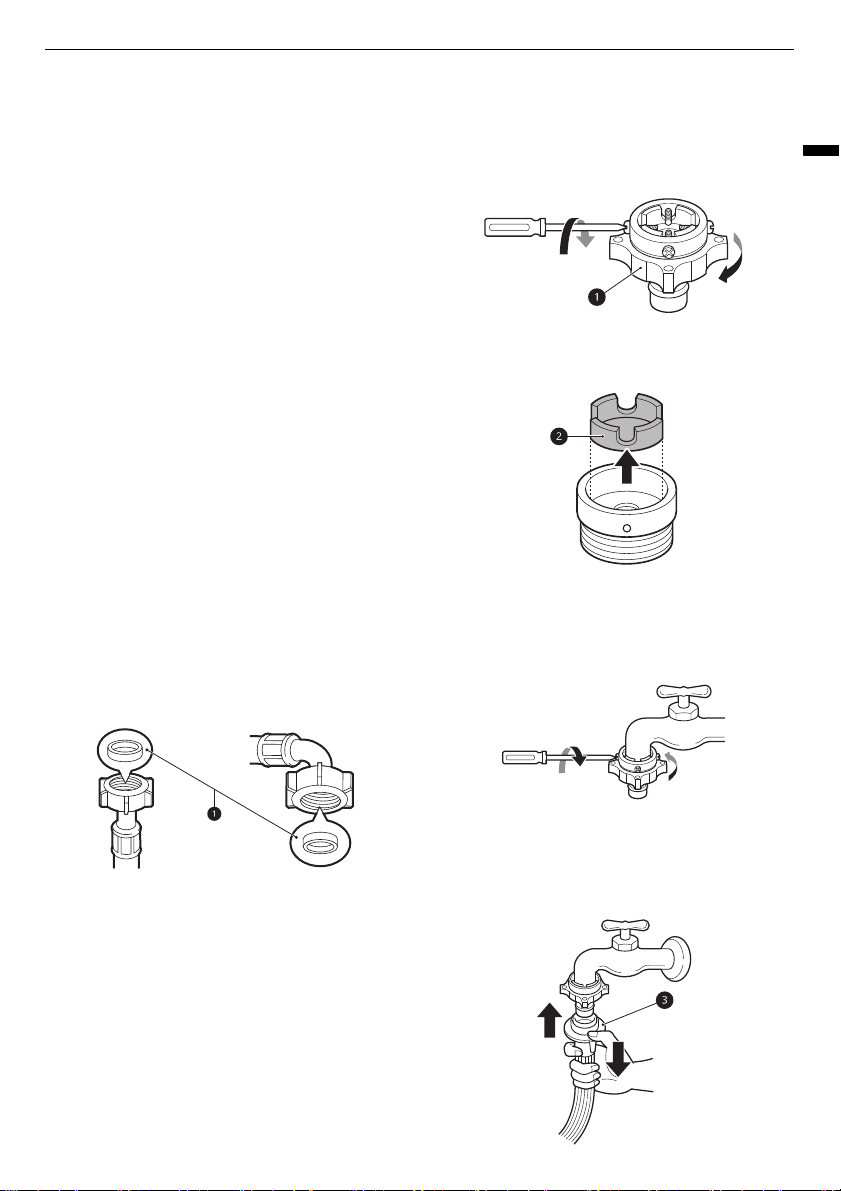 1

2

1

3