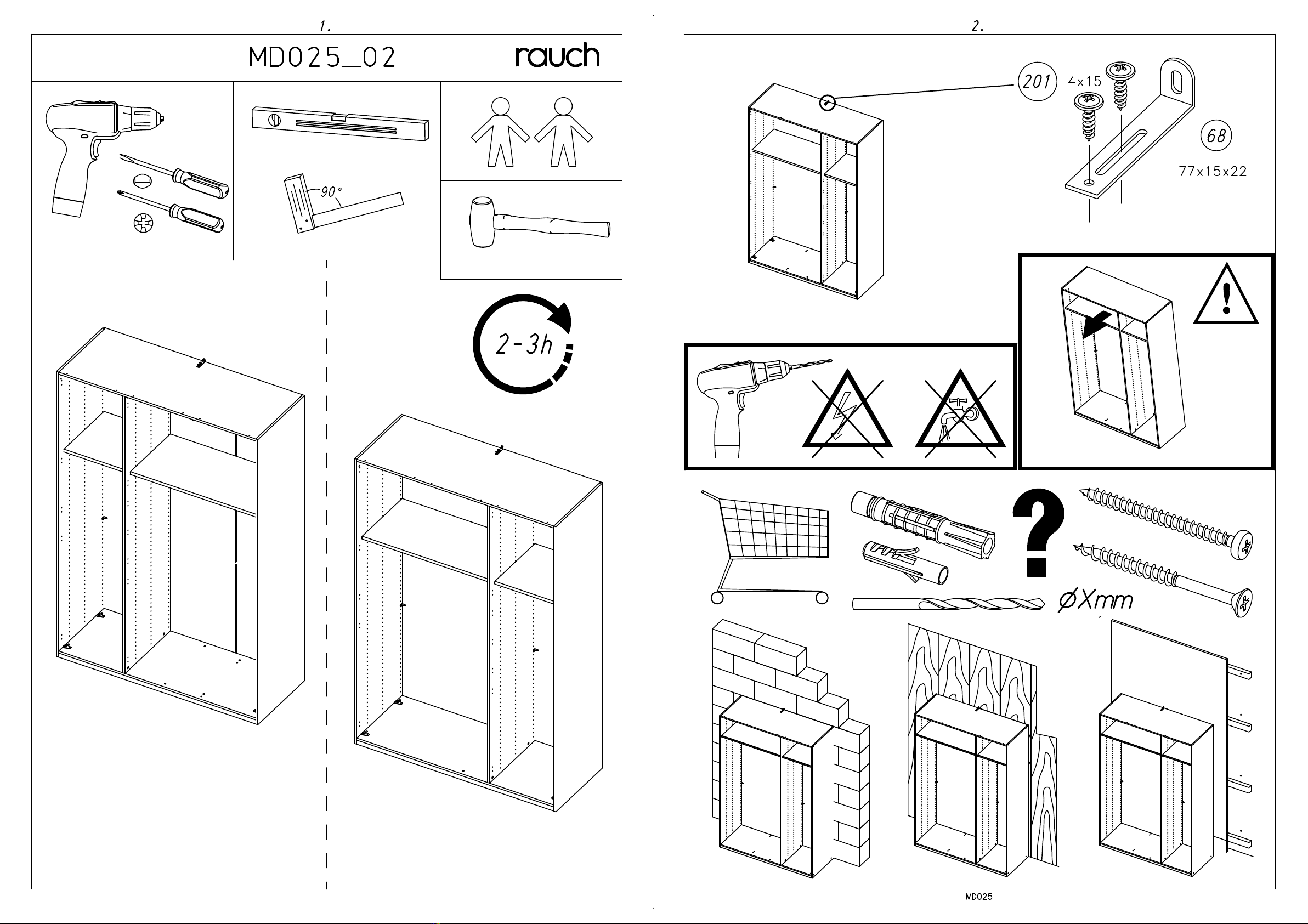 1.

MD025_02

rauch

90°

2-3h

2.

201

4x15

68

77x15x22

?

øXmm

MD025