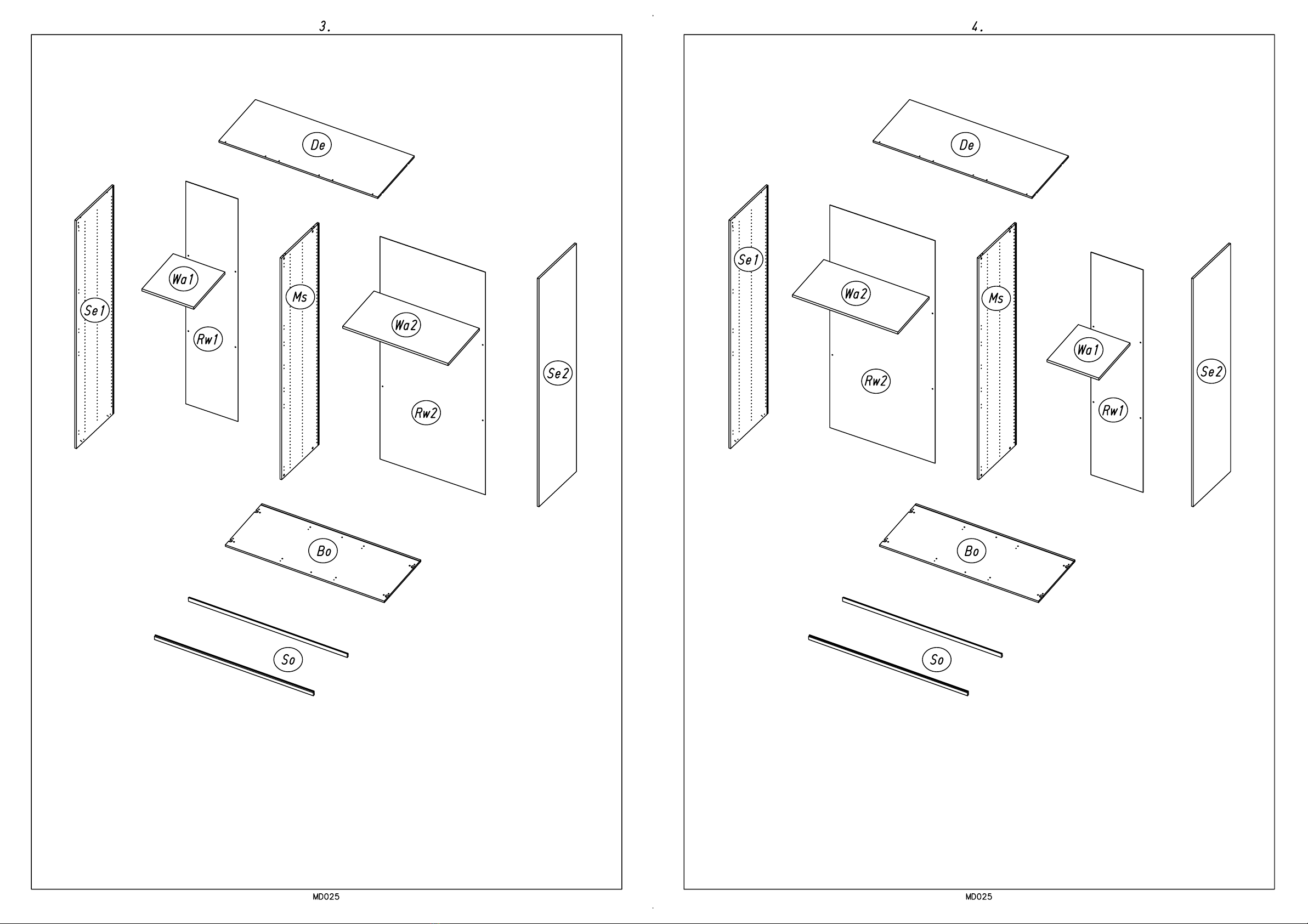 3.

De

Se1

Wa1

Rw1

Ms

Wa2

Rw2

Se2

Bo

So

MD025

4.

De

Se1

Wa2

Rw2

Ms

Wa1

Rw1

Se2

Bo

So

MD025