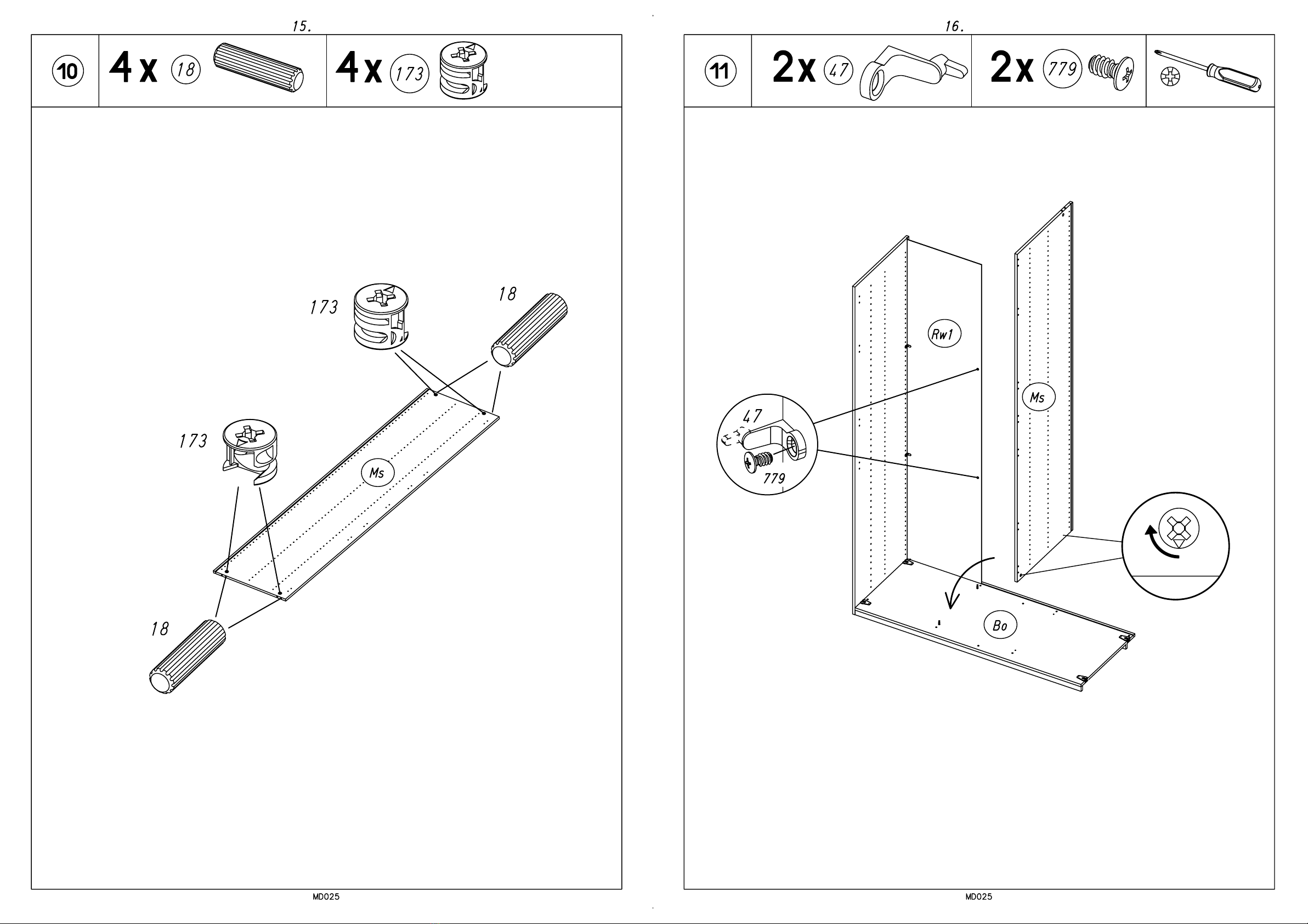 15.

10

4x 18

4x 173

173

18

173

Ms

18

MD025

16.

11

2x 47

2x 779

Rw1

Ms

47

779

Bo

MD025